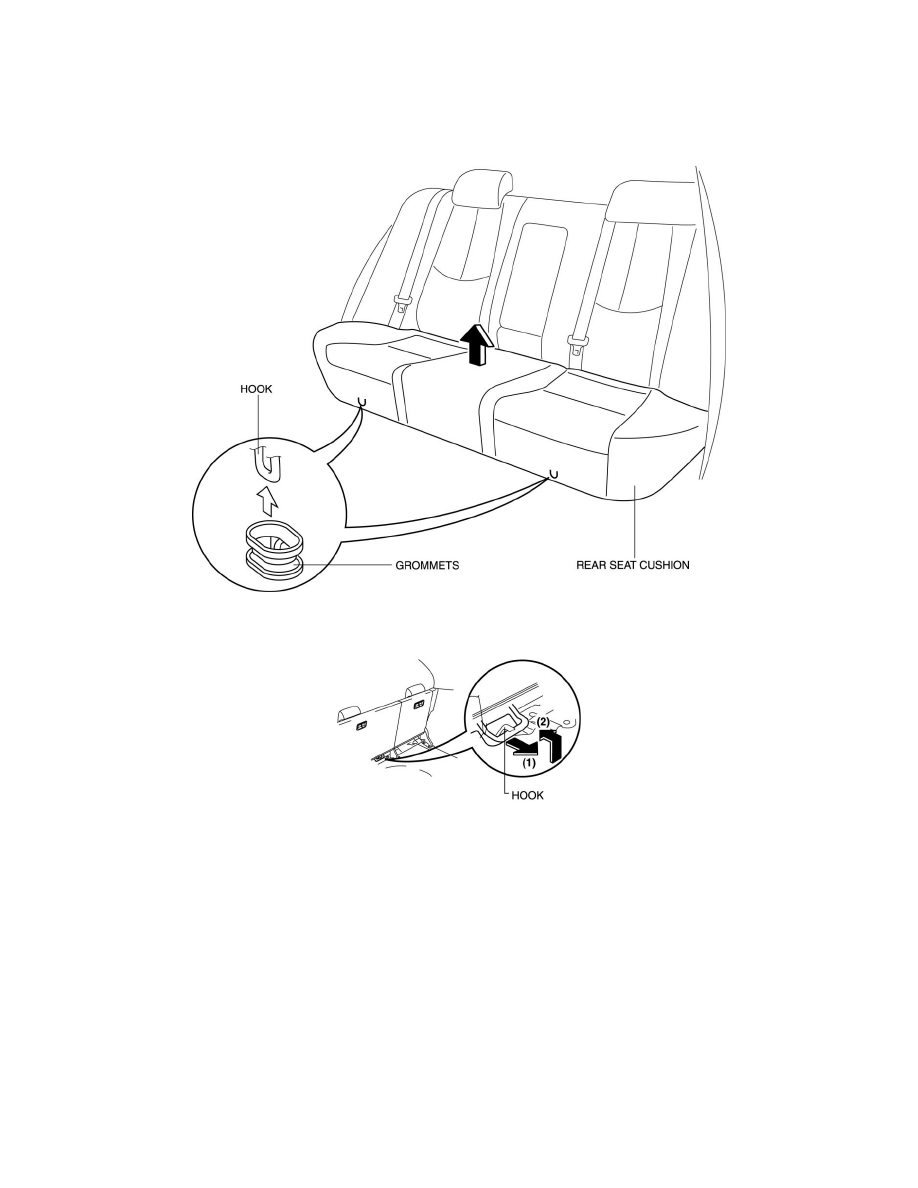 HOOK

GROMMETS

REAR SEAT CUSHION

(2)

(1)

HOOK