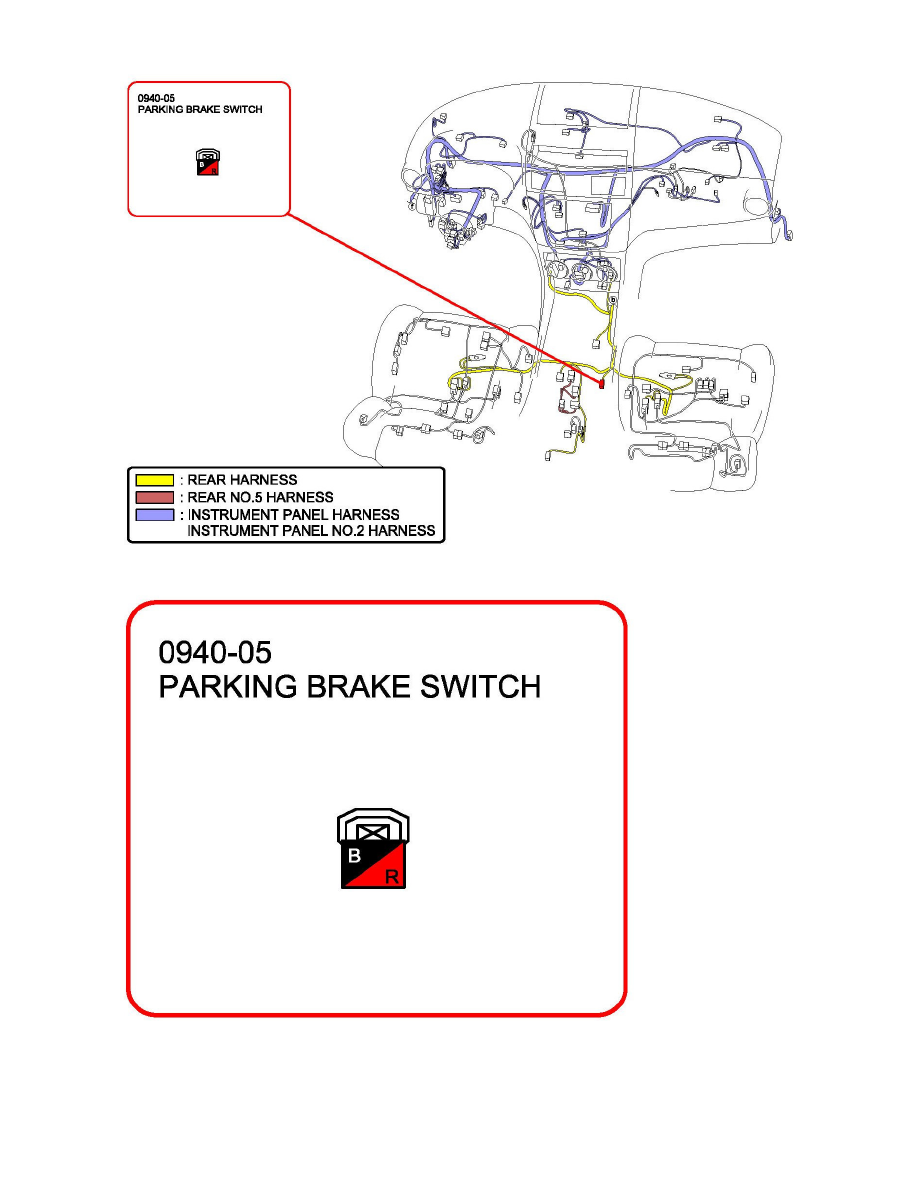 0940-05
PARKING BRAKE SWITCH

B R

: REAR HARNESS
: REAR NO.5 HARNESS
: INSTRUMENT PANEL HARNESS
INSTRUMENT PANEL NO.2 HARNESS

0940-05
PARKING BRAKE SWITCH

B R