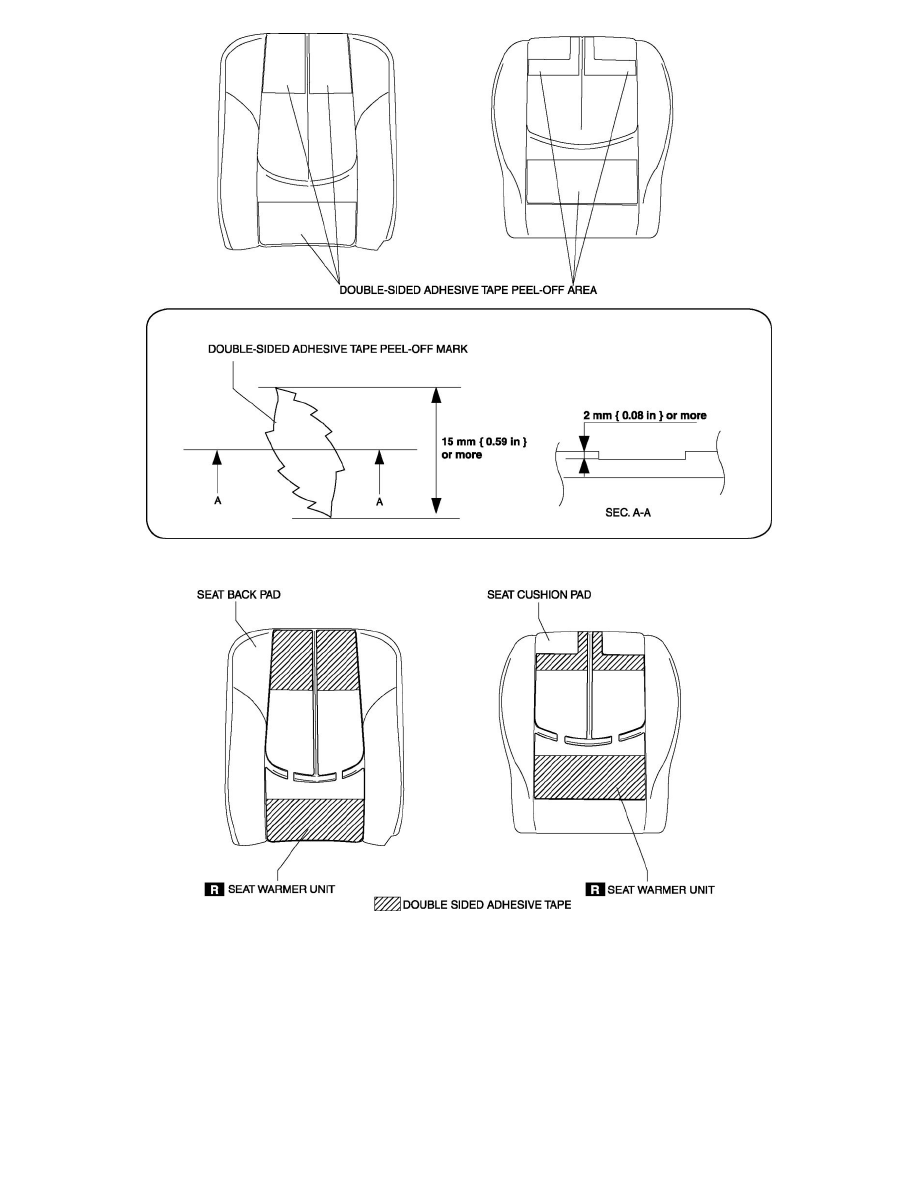 DOUBLE-SIDED ADHESIVE TAPE PEEL-OFF AREA

DOUBLE-SIDED ADHESIVE TAPE PEEL-OFF MARK

15 mm { 0.59 in } or more

A

A

2 mm { 0.08 in } or more

SEC. A-A

SEAT BACK PAD

SEAT CUSHION PAD

R SEAT WARMER UNIT

R SEAT WARMER UNIT

DOUBLE SIDED ADHESIVE TAPE