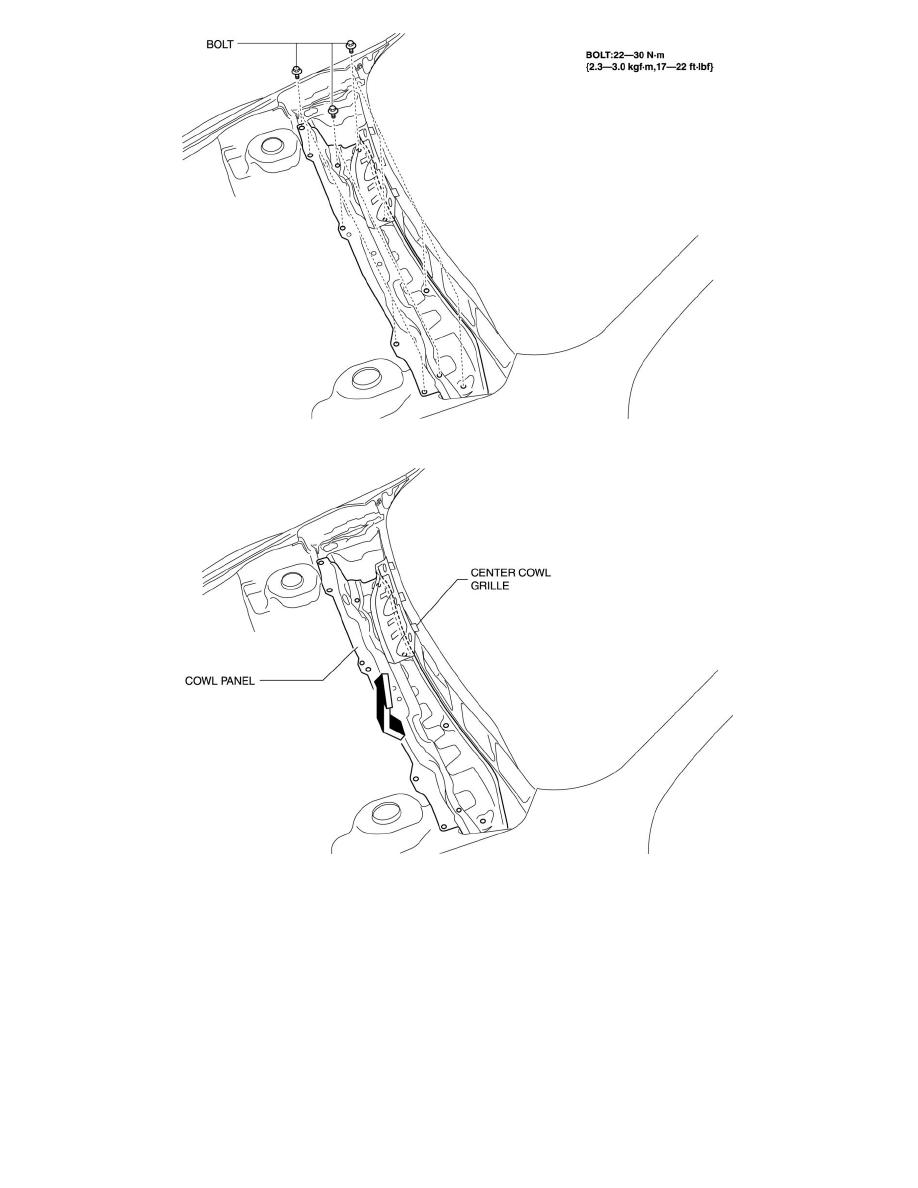 BOLT

BOLT:22—30 N·m
{2.3—3.0 kgf·m,17—22 ft·lbf}

CENTER COWL
GRILLE

COWL PANEL