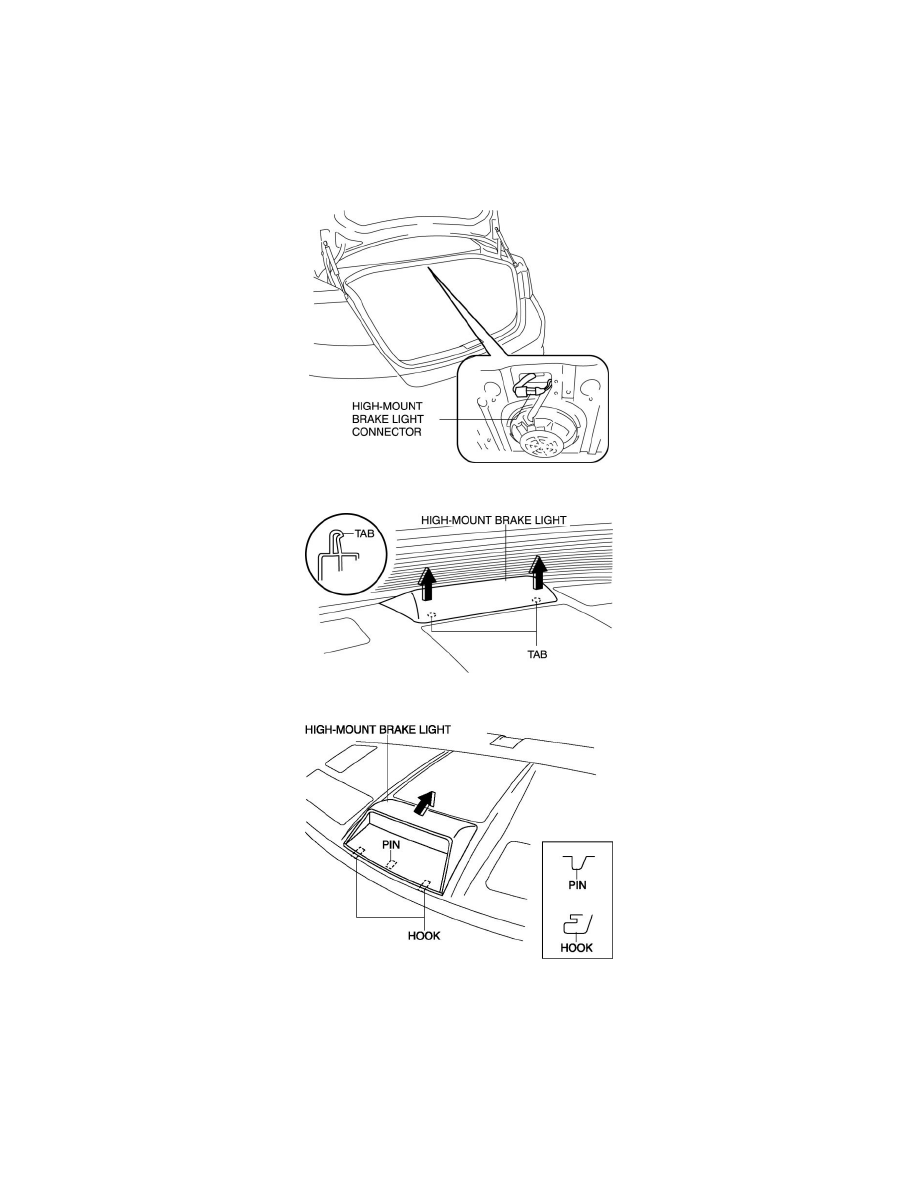 HIGH-MOUNT BRAKE LIGHT CONNECTOR

TAB

HIGH-MOUNT BRAKE LIGHT

TAB

HIGH-MOUNT BRAKE LIGHT

PIN

HOOK

PIN

HOOK