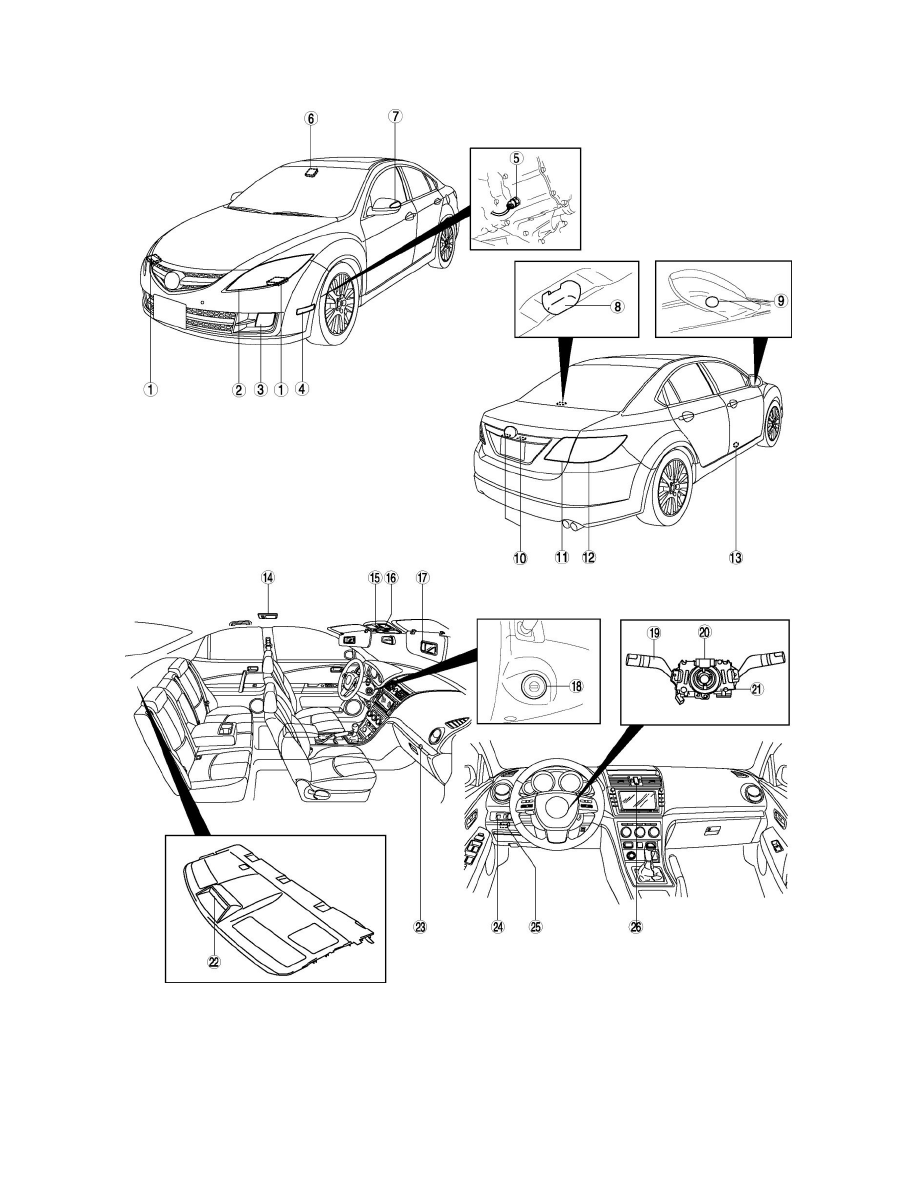 6
7
5
8
9
1
2
3
1
4
10
11
12
13
14
15
16
17
18
19
20
21
22
23
24
25
26