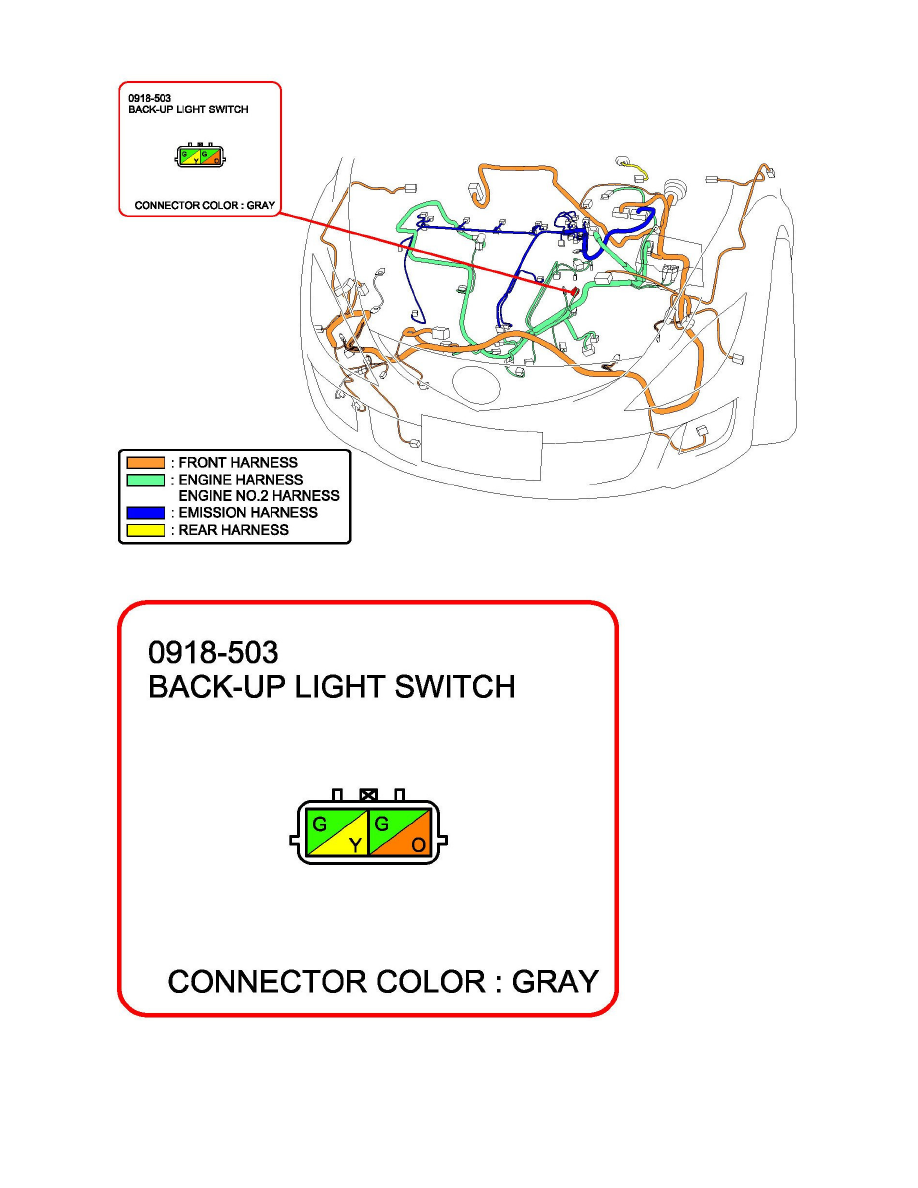 0918-503
BACK-UP LIGHT SWITCH

G Y G O

CONNECTOR COLOR : GRAY

: FRONT HARNESS
: ENGINE HARNESS
ENGINE NO.2 HARNESS
: EMISSION HARNESS
: REAR HARNESS

0918-503
BACK-UP LIGHT SWITCH

G Y G O

CONNECTOR COLOR : GRAY