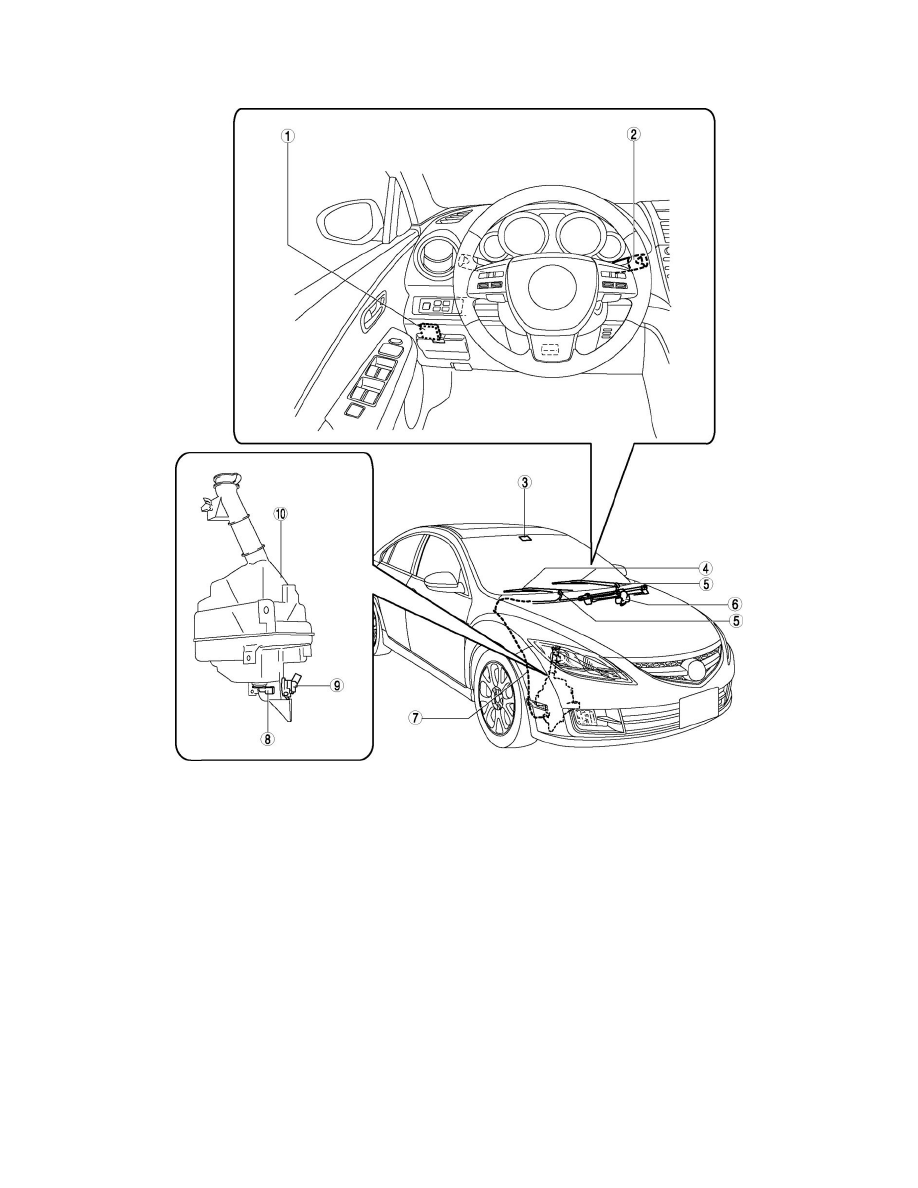 1
2
3
10
4
5
6
5
9
7
8