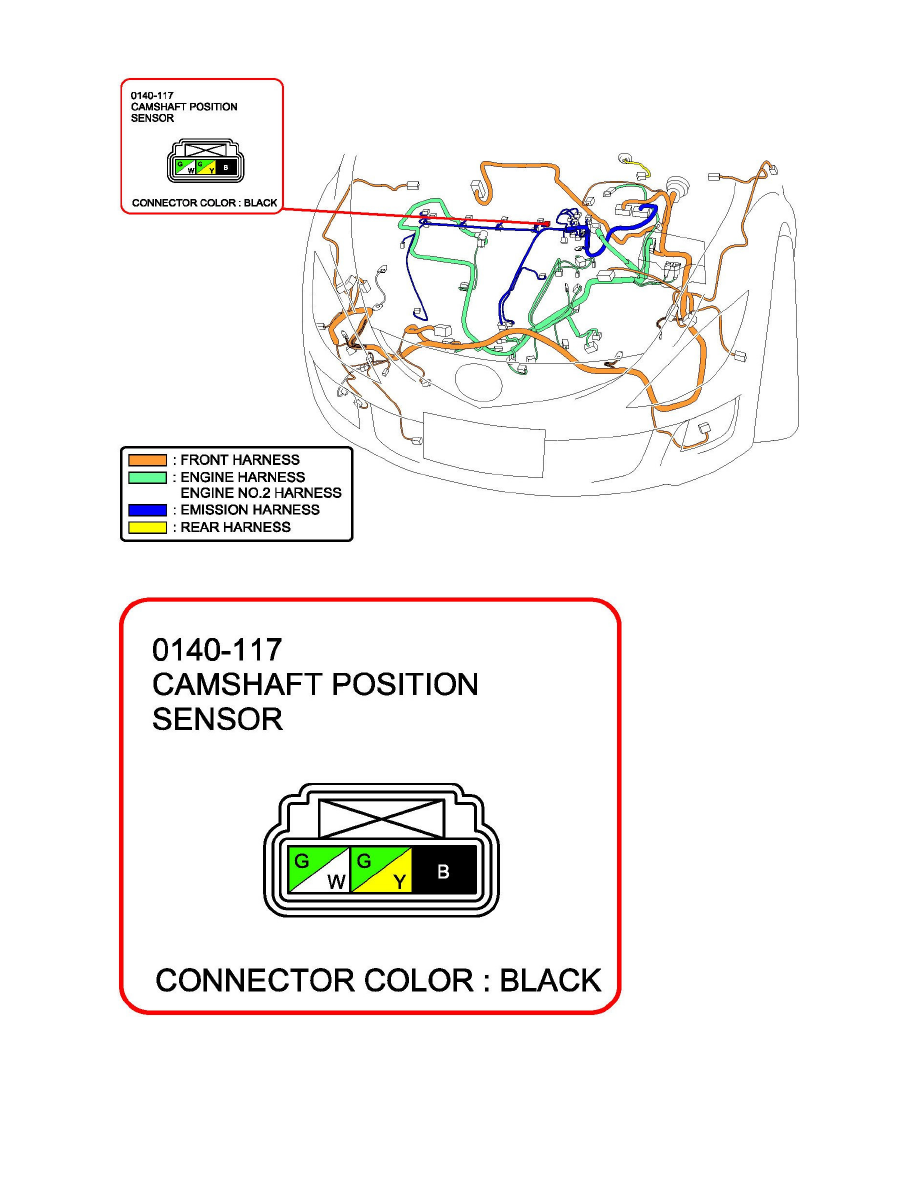 0140-117
CAMSHAFT POSITION SENSOR

G W G Y B

CONNECTOR COLOR : BLACK

: FRONT HARNESS
: ENGINE HARNESS
ENGINE NO.2 HARNESS
: EMISSION HARNESS
: REAR HARNESS

0140-117
CAMSHAFT POSITION SENSOR

G W G Y B

CONNECTOR COLOR : BLACK