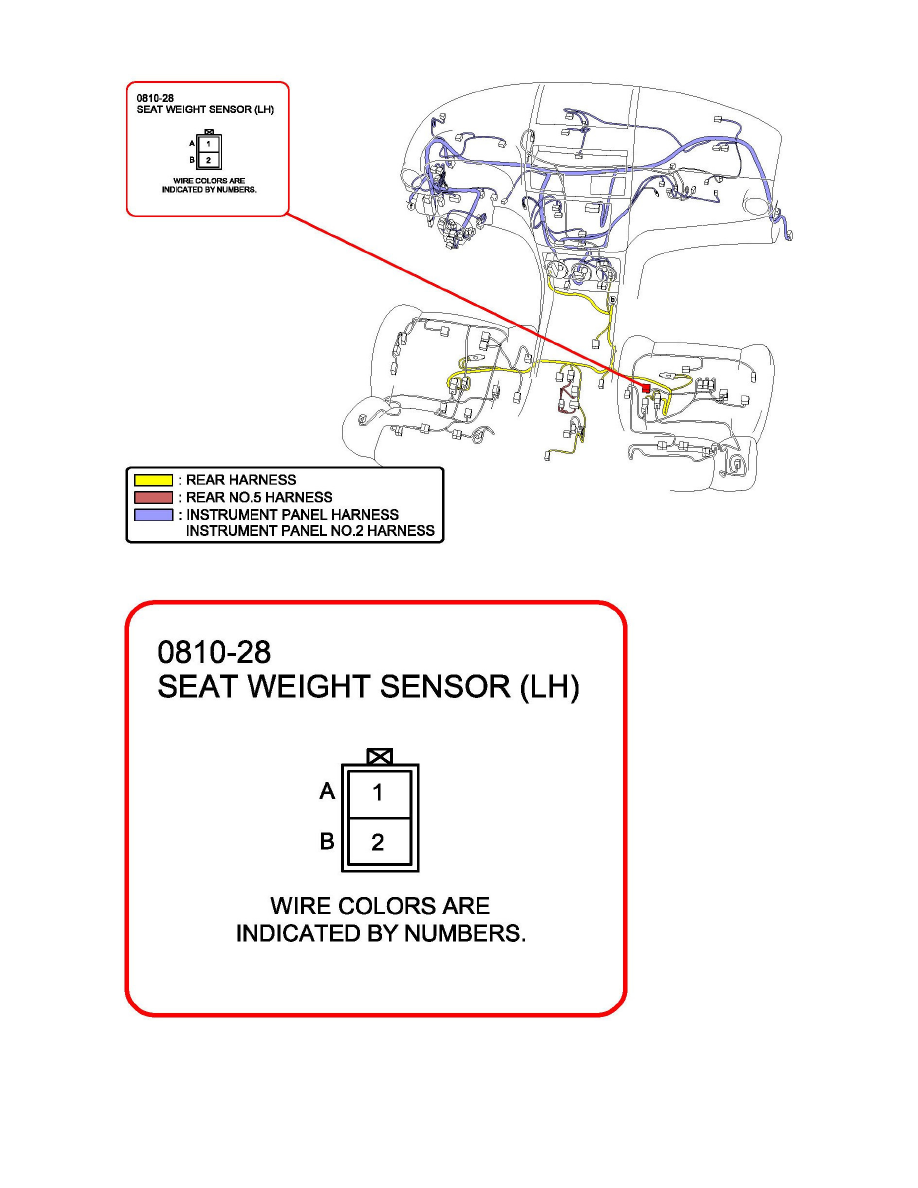 0810-28
SEAT WEIGHT SENSOR (LH)

A 1
B 2

WIRE COLORS ARE INDICATED BY NUMBERS.

: REAR HARNESS
: REAR NO.5 HARNESS
: INSTRUMENT PANEL HARNESS
INSTRUMENT PANEL NO.2 HARNESS

0810-28
SEAT WEIGHT SENSOR (LH)

A 1
B 2

WIRE COLORS ARE INDICATED BY NUMBERS.