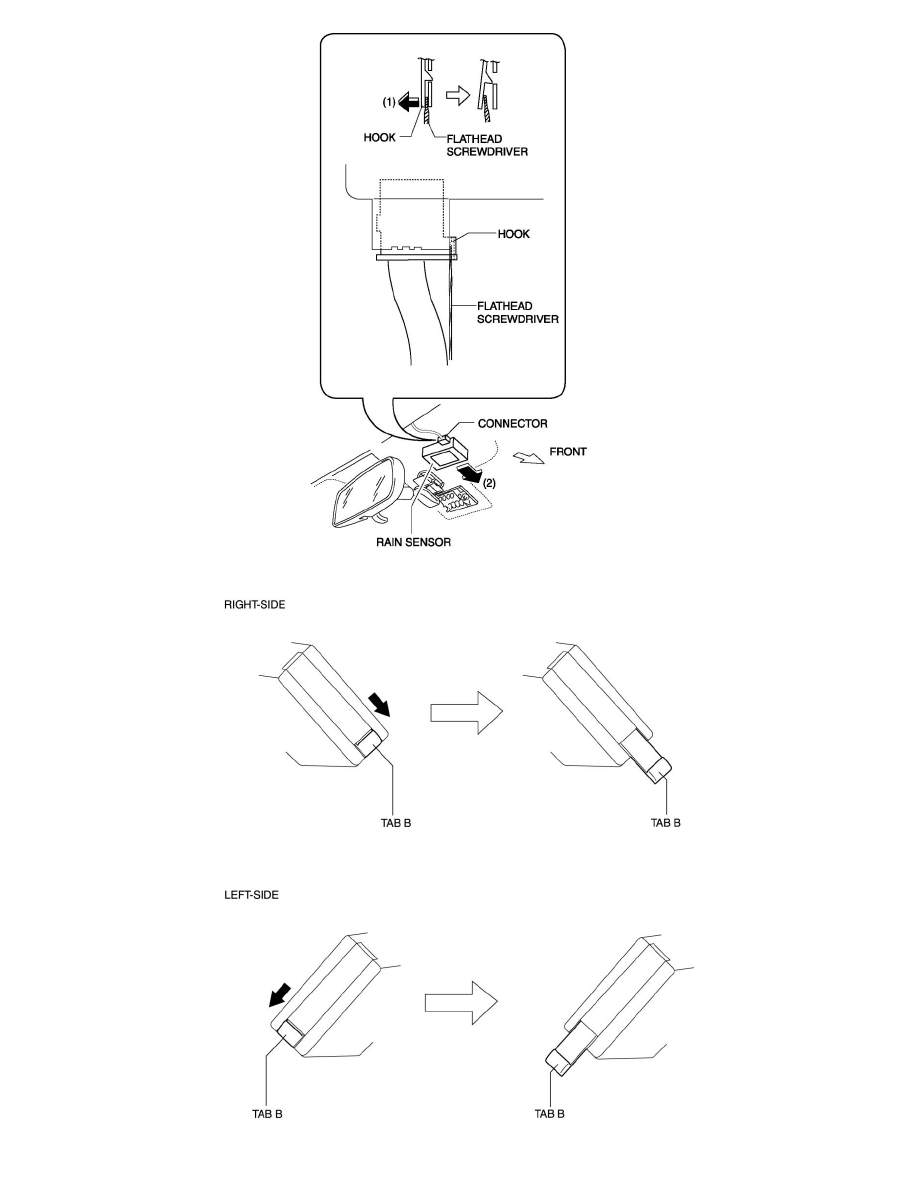 (1)

HOOK

FLATHEAD SCREWDRIVER

HOOK

FLATHEAD SCREWDRIVER

CONNECTOR

FRONT

(2)

RAIN SENSOR

RIGHT-SIDE

TAB B

TAB B

LEFT-SIDE

TAB B

TAB B