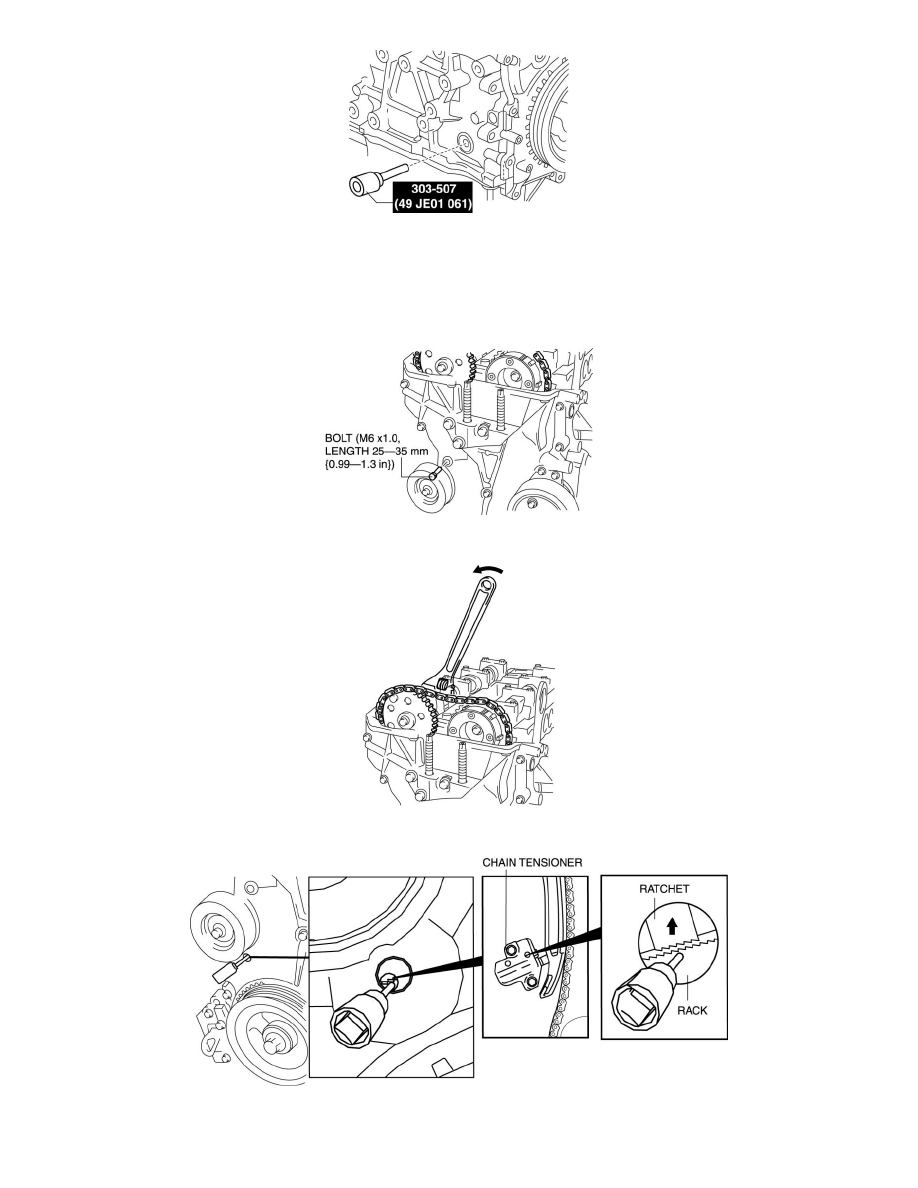 303-507
(49 JE01 061)

BOLT (M6 x1.0,
LENGTH 25—35 mm
{0.99—1.3 in})

CHAIN TENSIONER

RATCHET

RACK