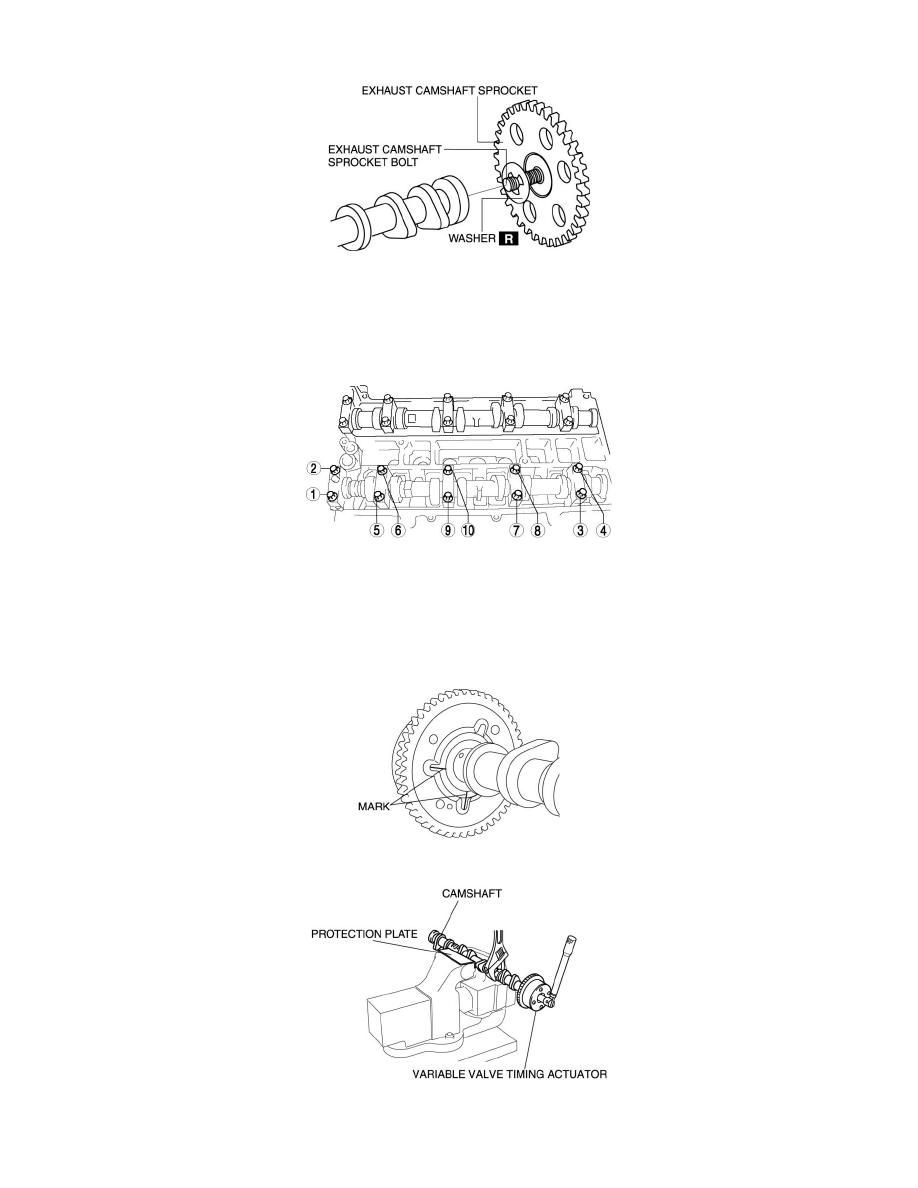 EXHAUST CAMSHAFT SPROCKET

EXHAUST CAMSHAFT SPROCKET BOLT

WASHER R

2
1
5 6 9 10 7 8 3 4

MARK

CAMSHAFT

PROTECTION PLATE

VARIABLE VALVE TIMING ACTUATOR