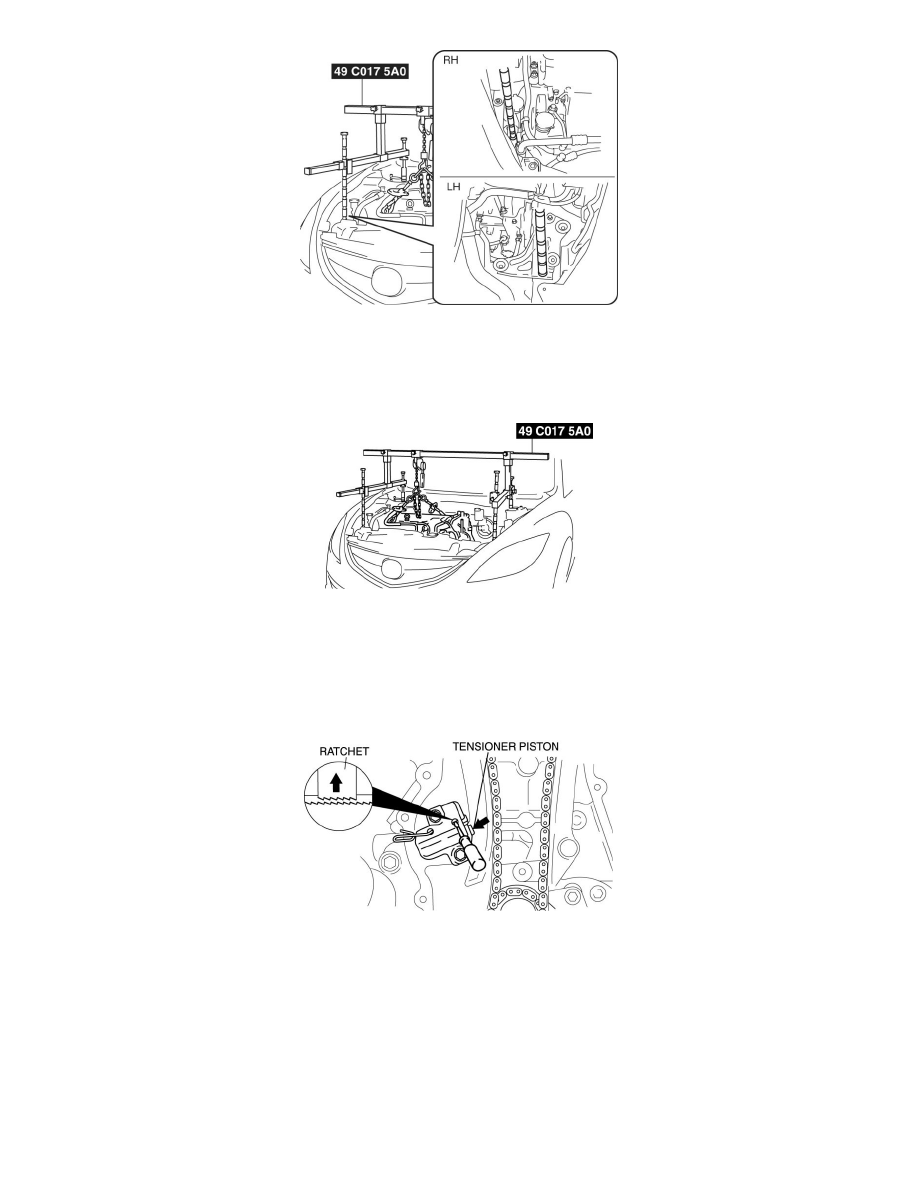 49 C017 5A0

RH

LH

49 C017 5A0

RATCHET

TENSIONER PISTON