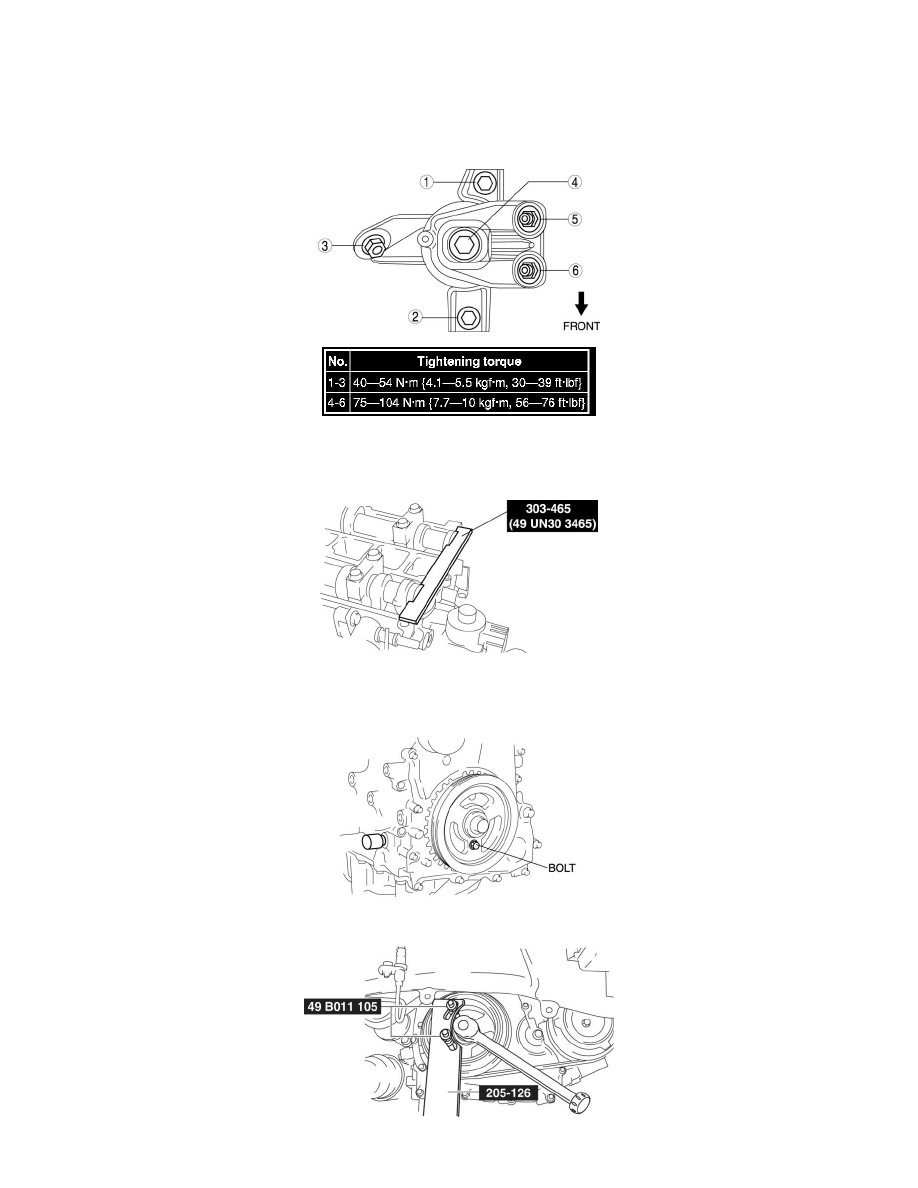 ①
④
⑤
③
⑥
②
FRONT

| No. | Tightening torque |
|---|---|
| 1-3 | 40—54 N·m {4.1—5.5 kgf·m, 30—39 ft·lbf} |
| 4-6 | 75—104 N·m {7.7—10 kgf·m, 56—76 ft·lbf} |

303-465
(49 UN30 3465)

BOLT

49 B011 105
205-126