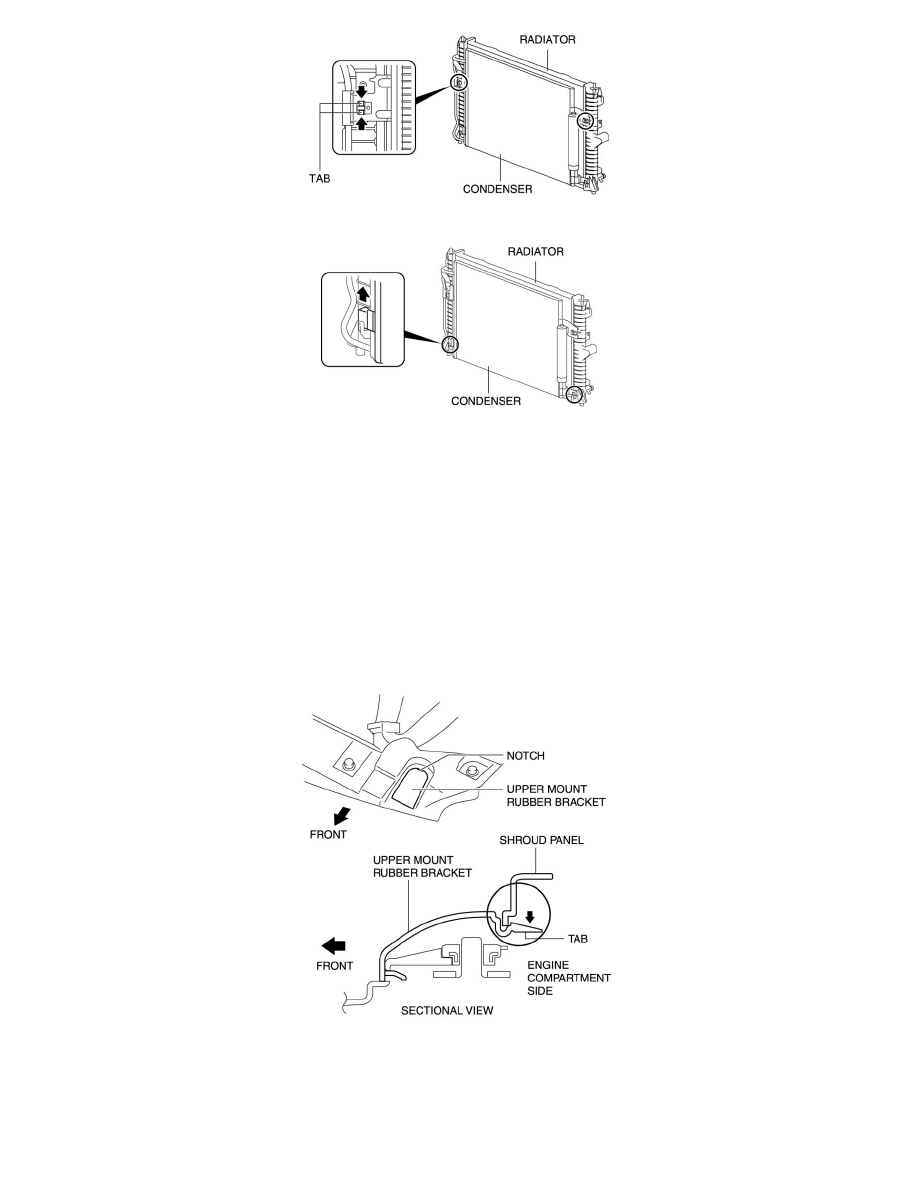 RADIATOR

TAB

CONDENSER

RADIATOR

CONDENSER

NOTCH

UPPER MOUNT RUBBER BRACKET

FRONT

SHROUD PANEL

UPPER MOUNT RUBBER BRACKET

TAB

FRONT

ENGINE COMPARTMENT SIDE

SECTIONAL VIEW