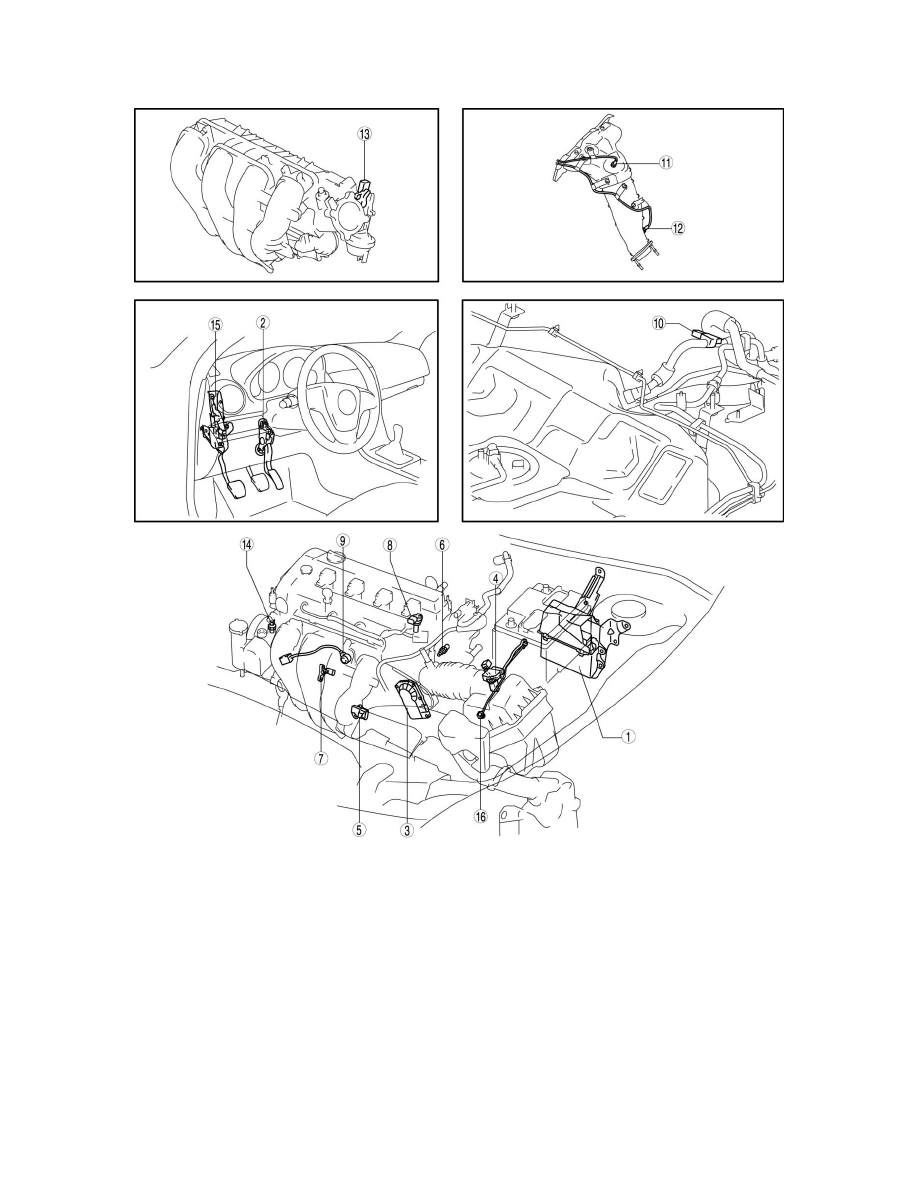 13
11
12
15
2
10
14
9
8
6
4
1
7
5
3
16