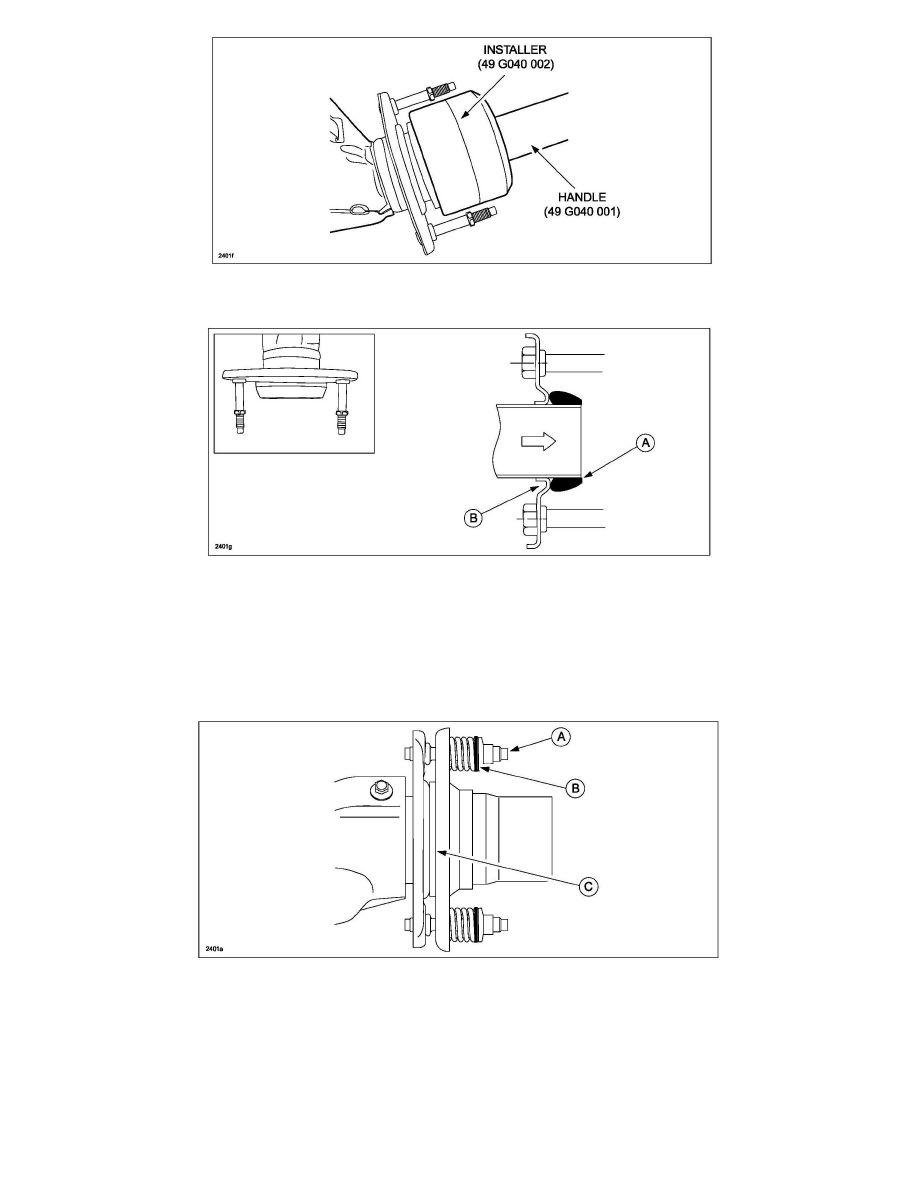 INSTALLER
(49 G040 002)

HANDLE
(49 G040 001)

2401f

A

B

2401g

A

B

C

2401a