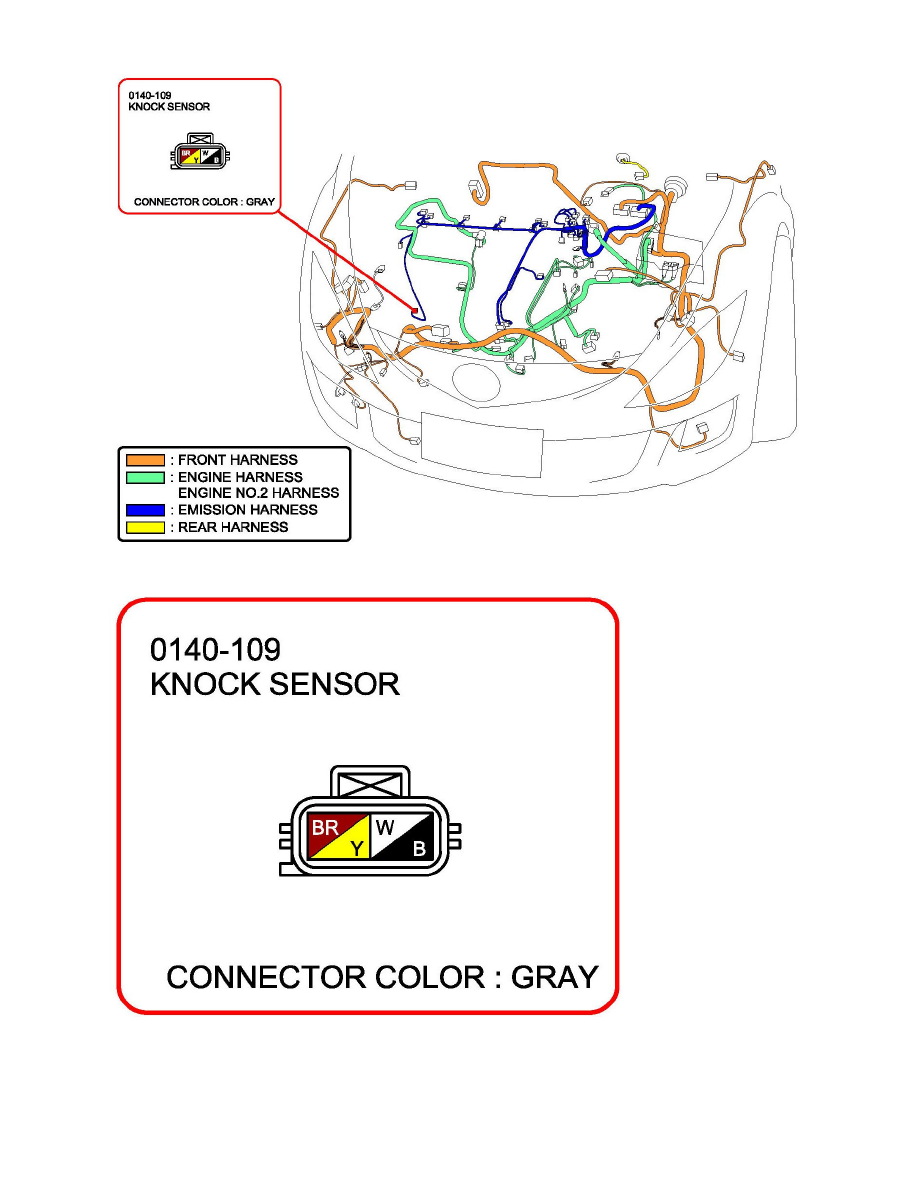 0140-109
KNOCK SENSOR

BR Y W B

CONNECTOR COLOR : GRAY

: FRONT HARNESS
: ENGINE HARNESS
ENGINE NO.2 HARNESS
: EMISSION HARNESS
: REAR HARNESS

0140-109
KNOCK SENSOR

BR Y W B

CONNECTOR COLOR : GRAY