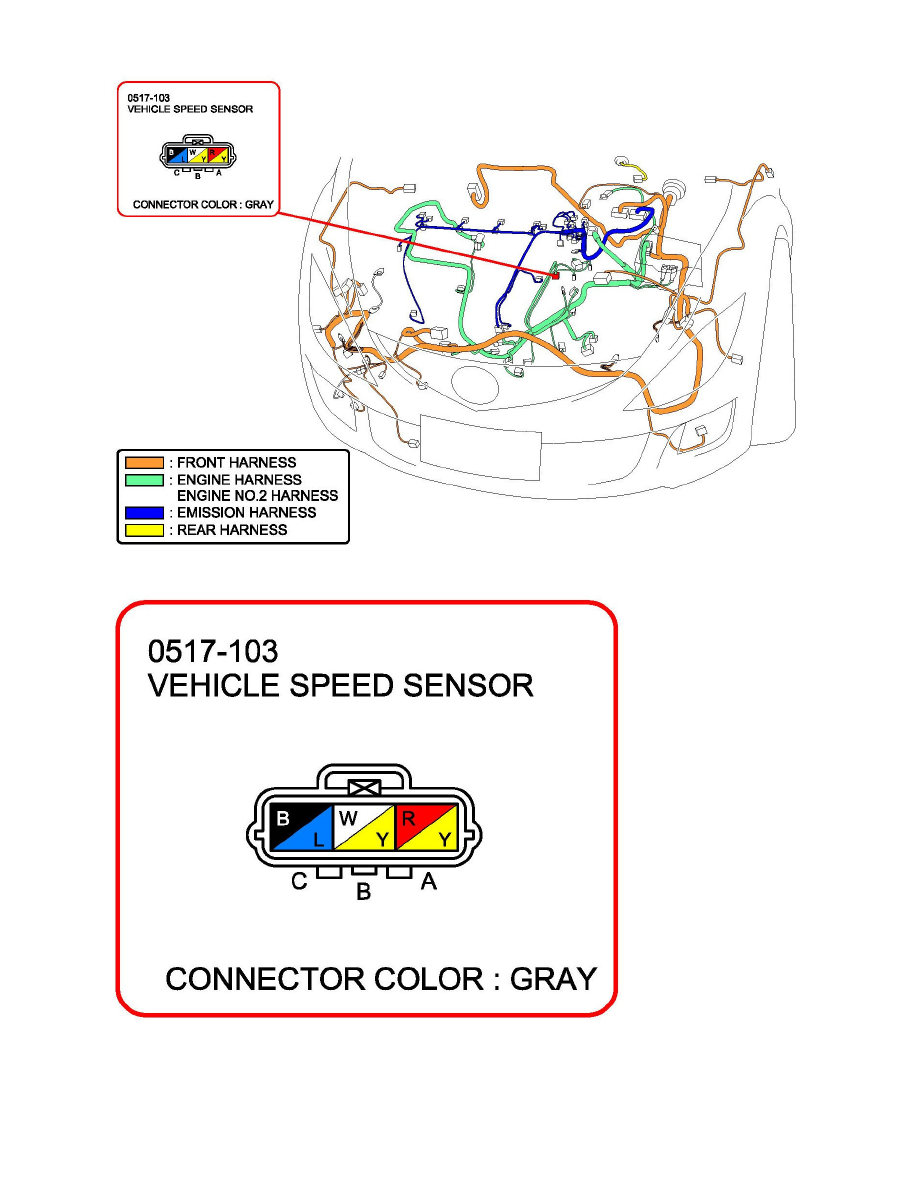 0517-103
VEHICLE SPEED SENSOR

B L W Y R Y
C B A

CONNECTOR COLOR : GRAY

: FRONT HARNESS
: ENGINE HARNESS
ENGINE NO.2 HARNESS
: EMISSION HARNESS
: REAR HARNESS

0517-103
VEHICLE SPEED SENSOR

B L W Y R Y
C B A

CONNECTOR COLOR : GRAY