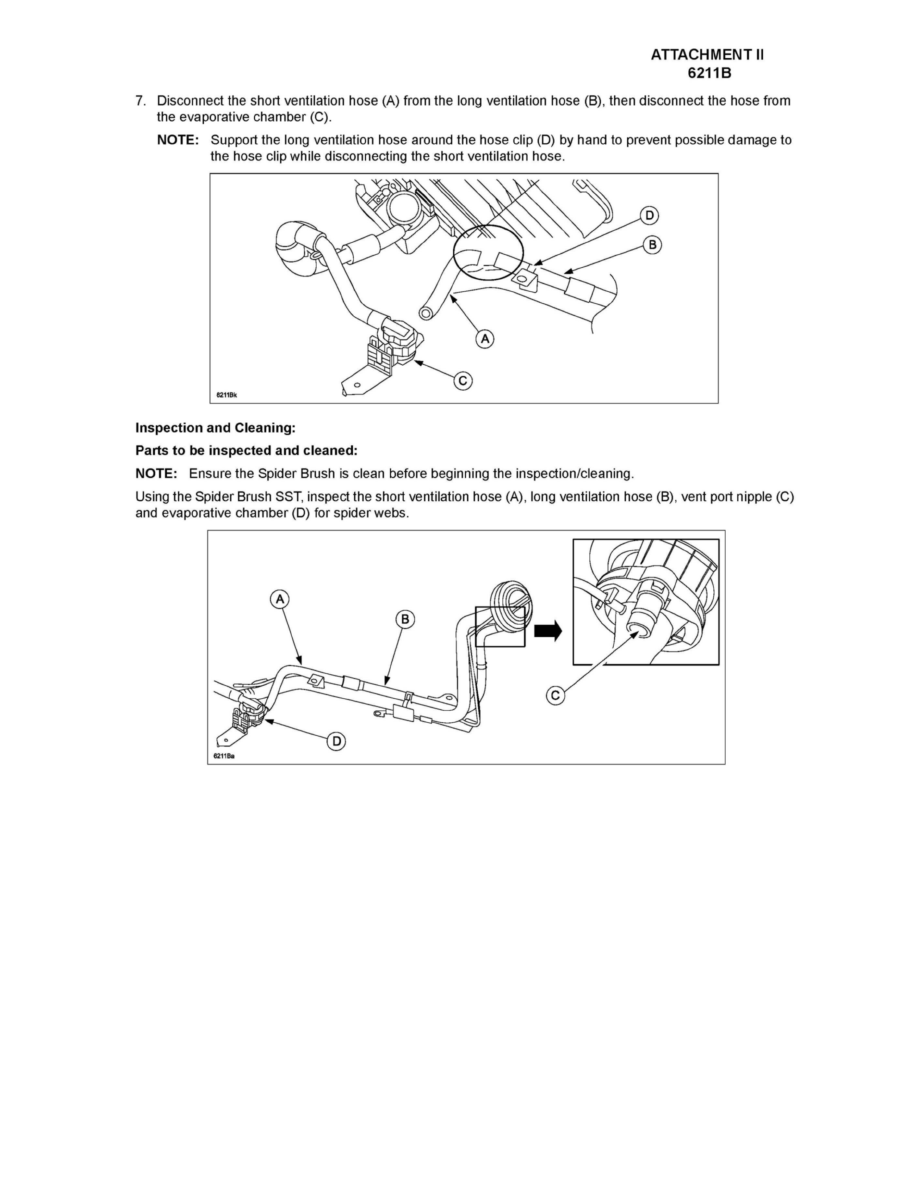 ATTACHMENT II
6211B

7. Disconnect the short ventilation hose (A) from the long ventilation hose (B), then disconnect the hose from the evaporative chamber (C).

NOTE: Support the long ventilation hose around the hose clip (D) by hand to prevent possible damage to the hose clip while disconnecting the short ventilation hose.

D
B
A
C
6211Bk

Inspection and Cleaning:

Parts to be inspected and cleaned:

NOTE: Ensure the Spider Brush is clean before beginning the inspection/cleaning.

Using the Spider Brush SST, inspect the short ventilation hose (A), long ventilation hose (B), vent port nipple (C) and evaporative chamber (D) for spider webs.

A
B
C
D
6211Ba