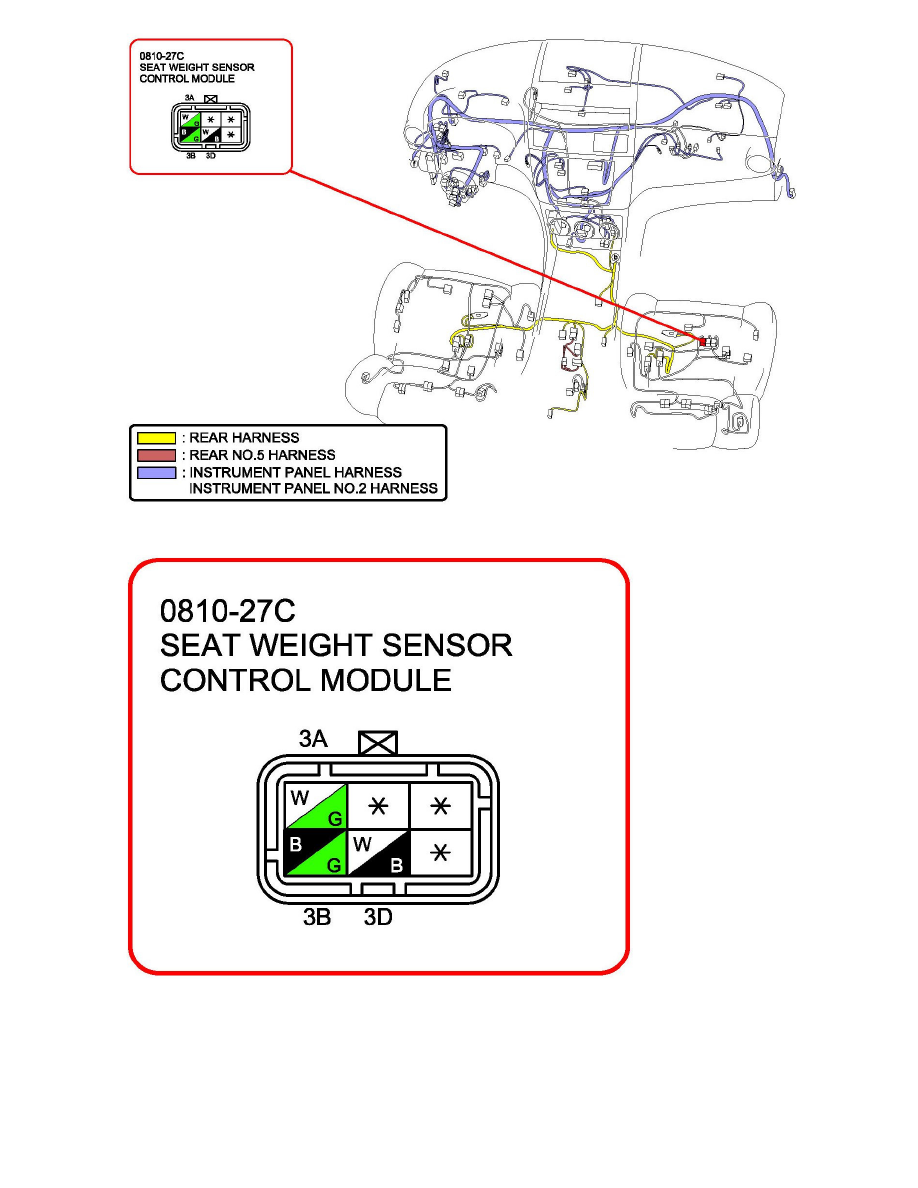 0810-27C
SEAT WEIGHT SENSOR
CONTROL MODULE

3A
W G
*
*
B G
W B
*
3B 3D

: REAR HARNESS
: REAR NO.5 HARNESS
: INSTRUMENT PANEL HARNESS
INSTRUMENT PANEL NO.2 HARNESS

0810-27C
SEAT WEIGHT SENSOR
CONTROL MODULE

3A
W G
*
*
B G
W B
*
3B 3D