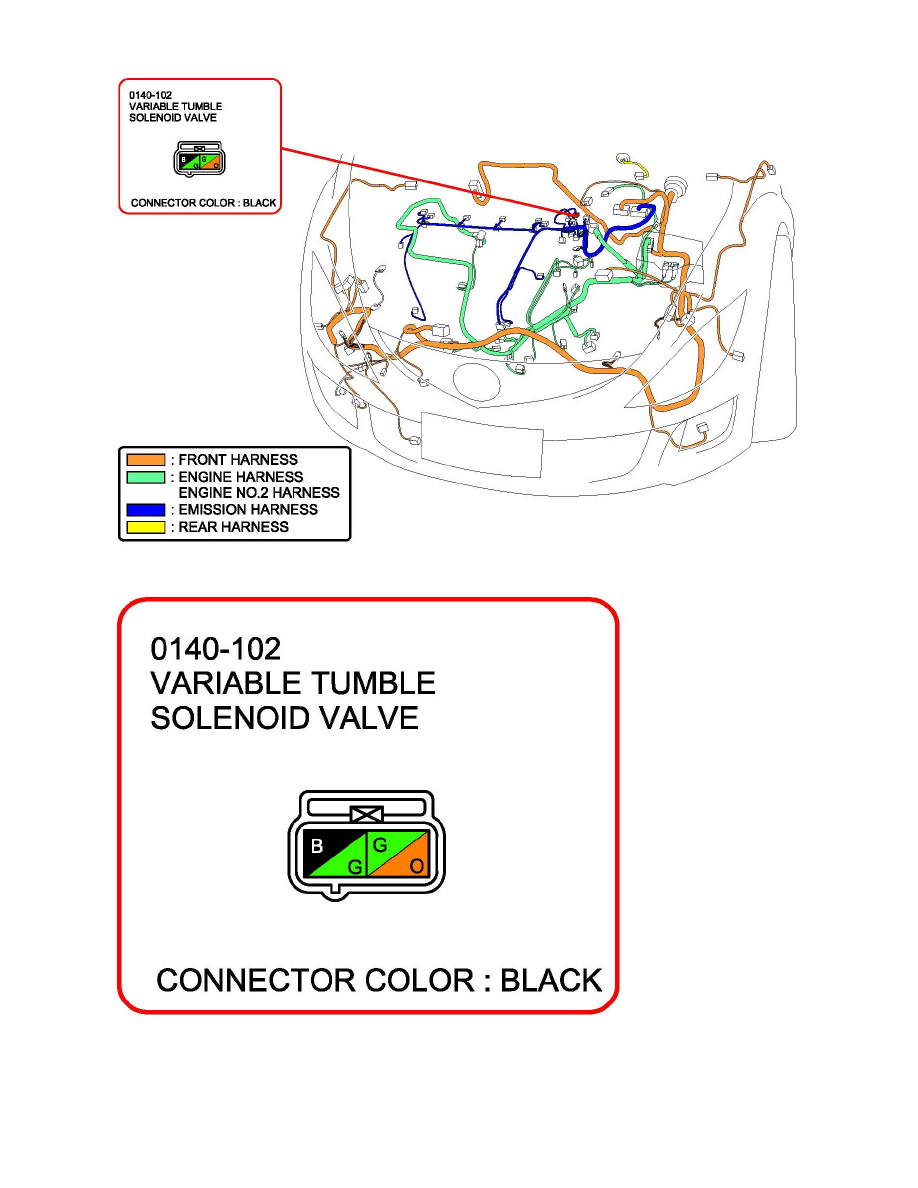 0140-102
VARIABLE TUMBLE
SOLENOID VALVE

B G G O

CONNECTOR COLOR : BLACK

: FRONT HARNESS
: ENGINE HARNESS
ENGINE NO.2 HARNESS
: EMISSION HARNESS
: REAR HARNESS

0140-102
VARIABLE TUMBLE
SOLENOID VALVE

B G G O

CONNECTOR COLOR : BLACK