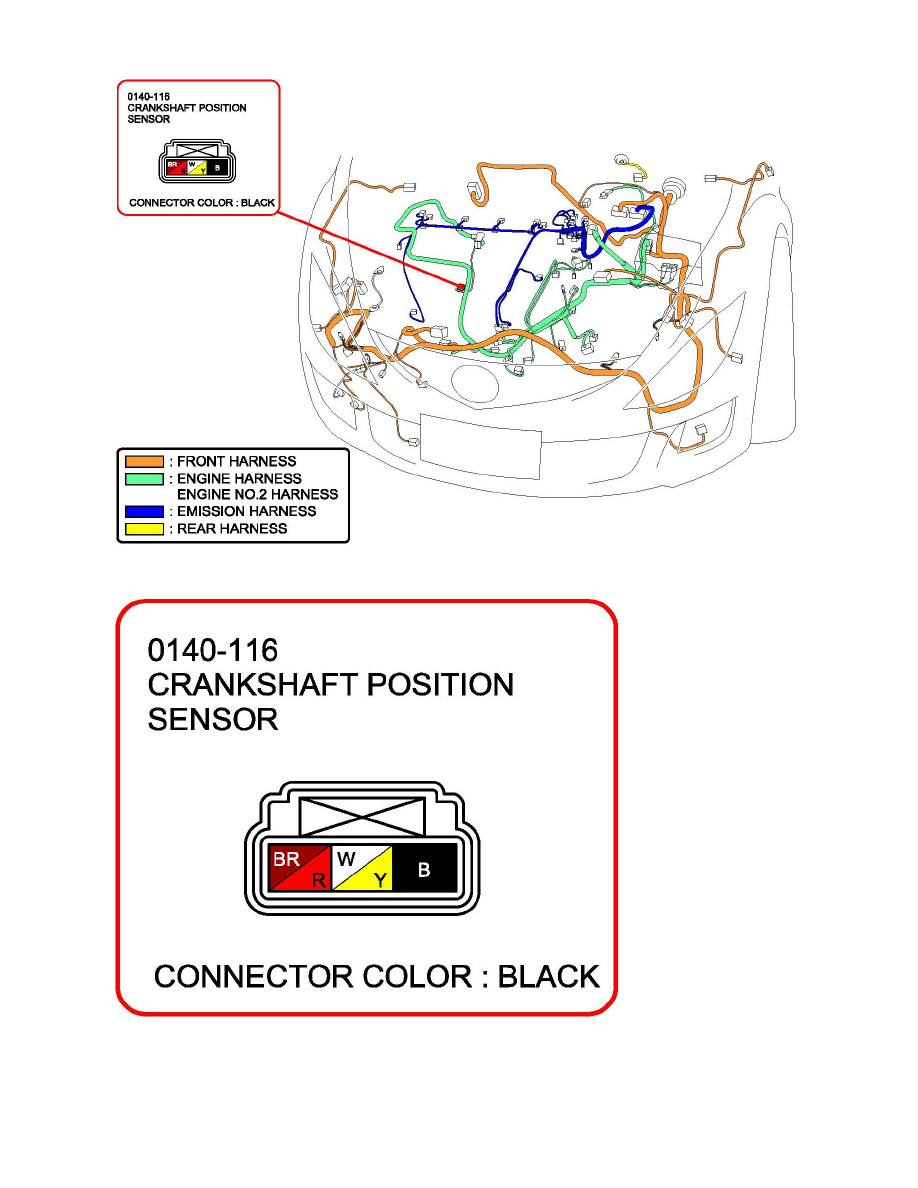 0140-116
CRANKSHAFT POSITION SENSOR

BR R W Y B

CONNECTOR COLOR : BLACK

: FRONT HARNESS
: ENGINE HARNESS
ENGINE NO.2 HARNESS
: EMISSION HARNESS
: REAR HARNESS

0140-116
CRANKSHAFT POSITION SENSOR

BR R W Y B

CONNECTOR COLOR : BLACK