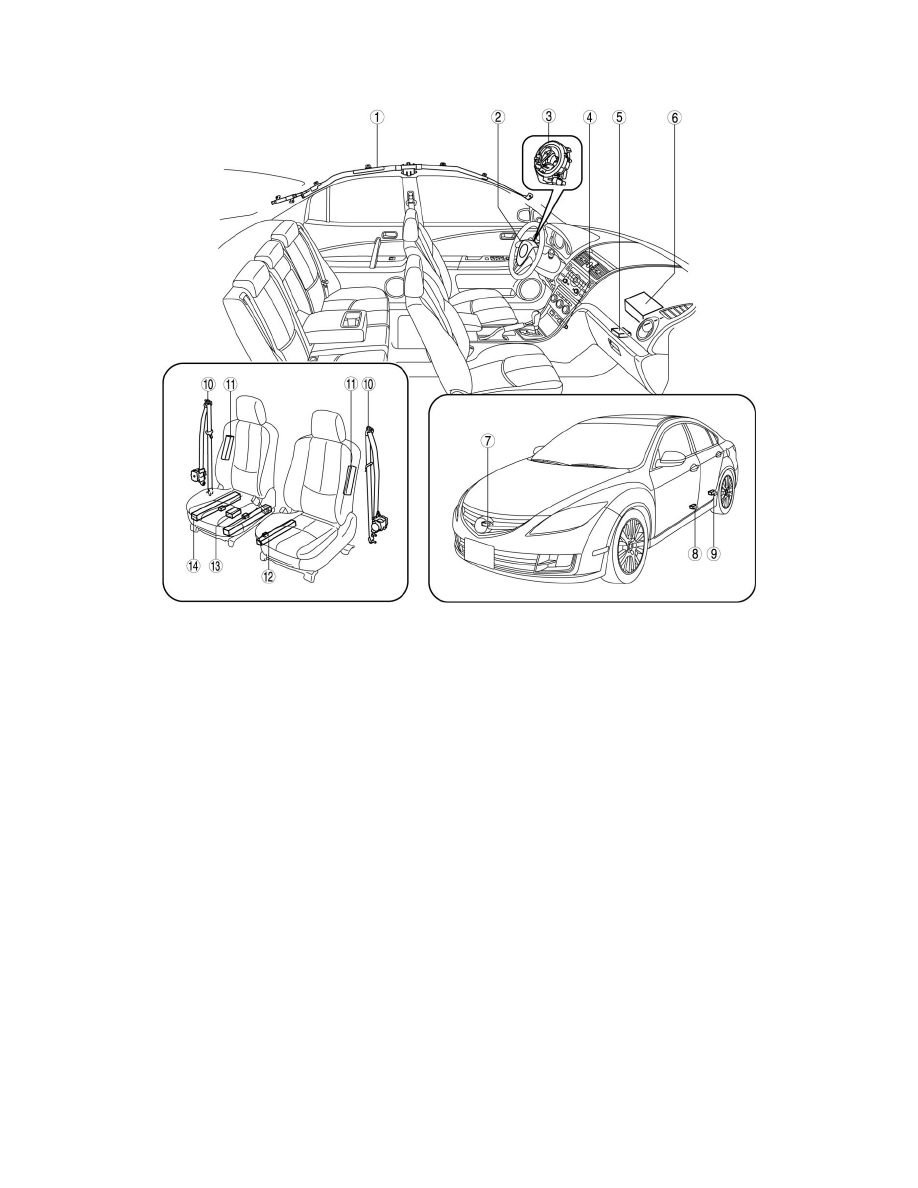 ①
②
③
④
⑤
⑥
⑩
⑪
⑪
⑩
⑭
⑬
⑫
⑦
⑧
⑨