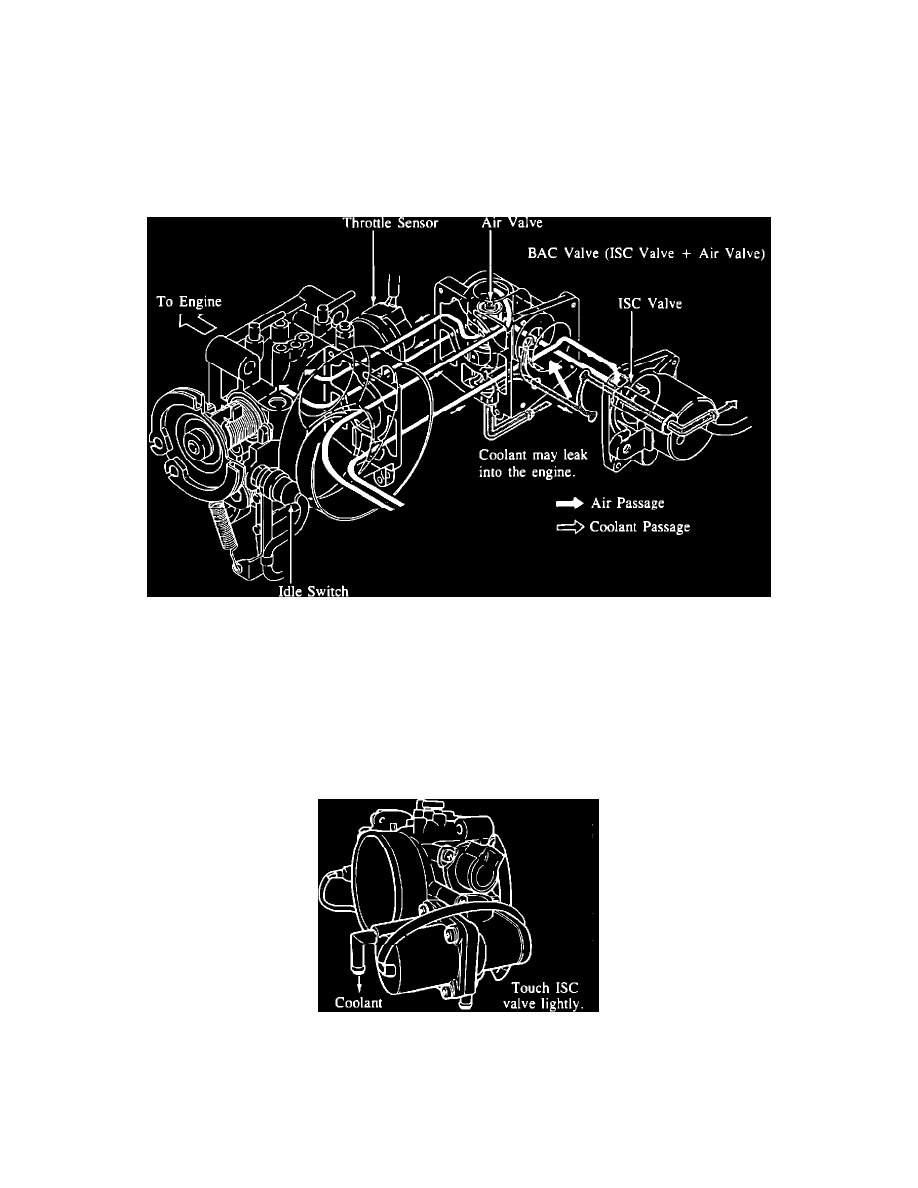 Throttle Sensor
Air Valve
BAC Valve (ISC Valve + Air Valve)
To Engine
ISC Valve
Coolant may leak into the engine.
Air Passage
Coolant Passage
Idle Switch

Coolant
Touch ISC valve lightly.