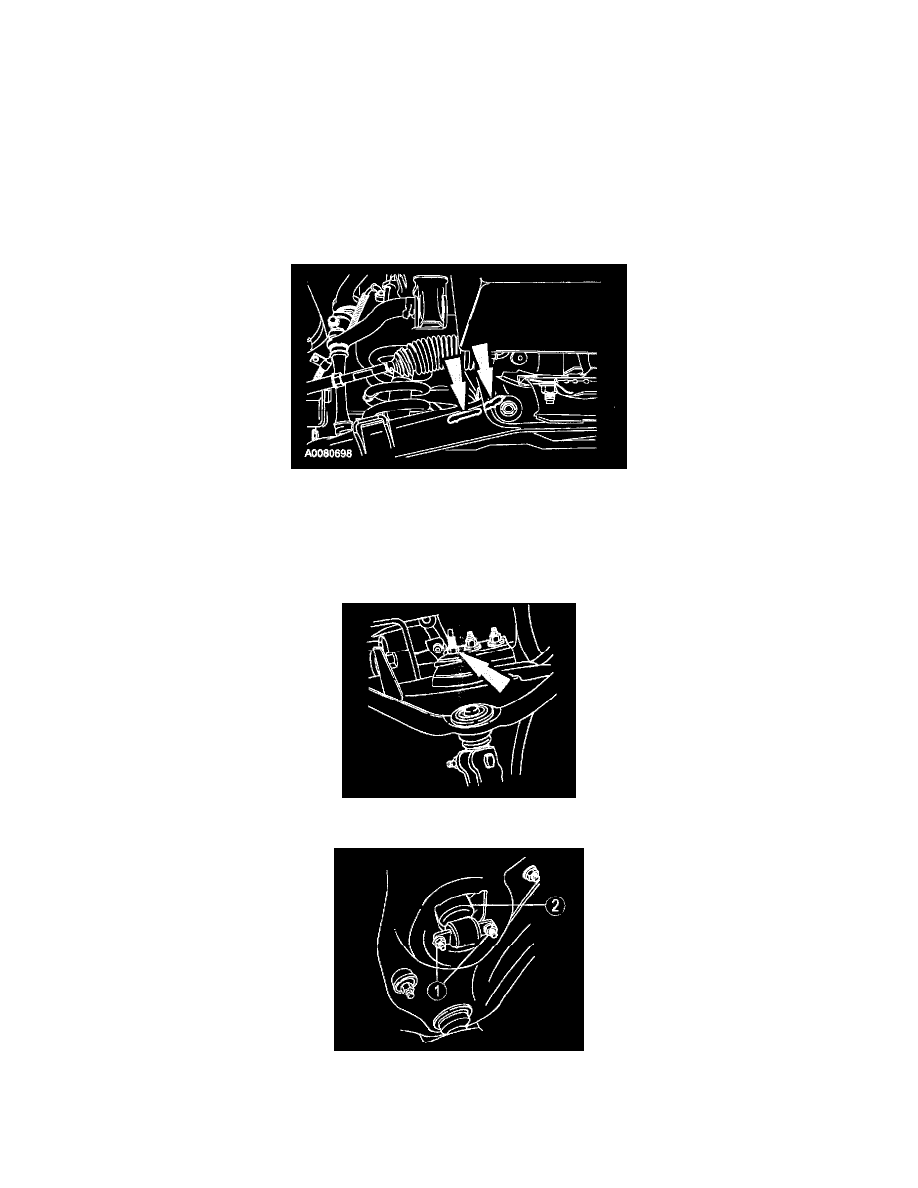 A0080698

2

1