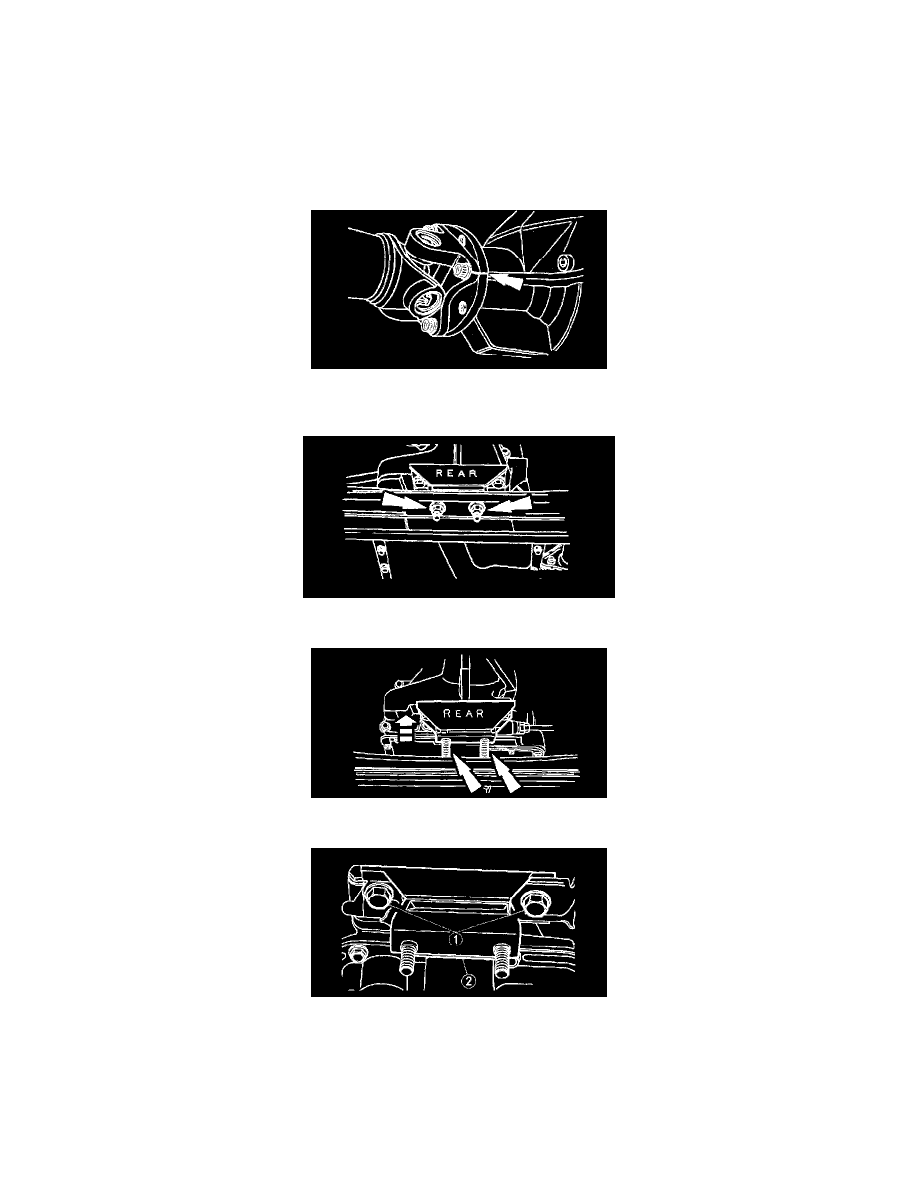 REAR

REAR

1

2