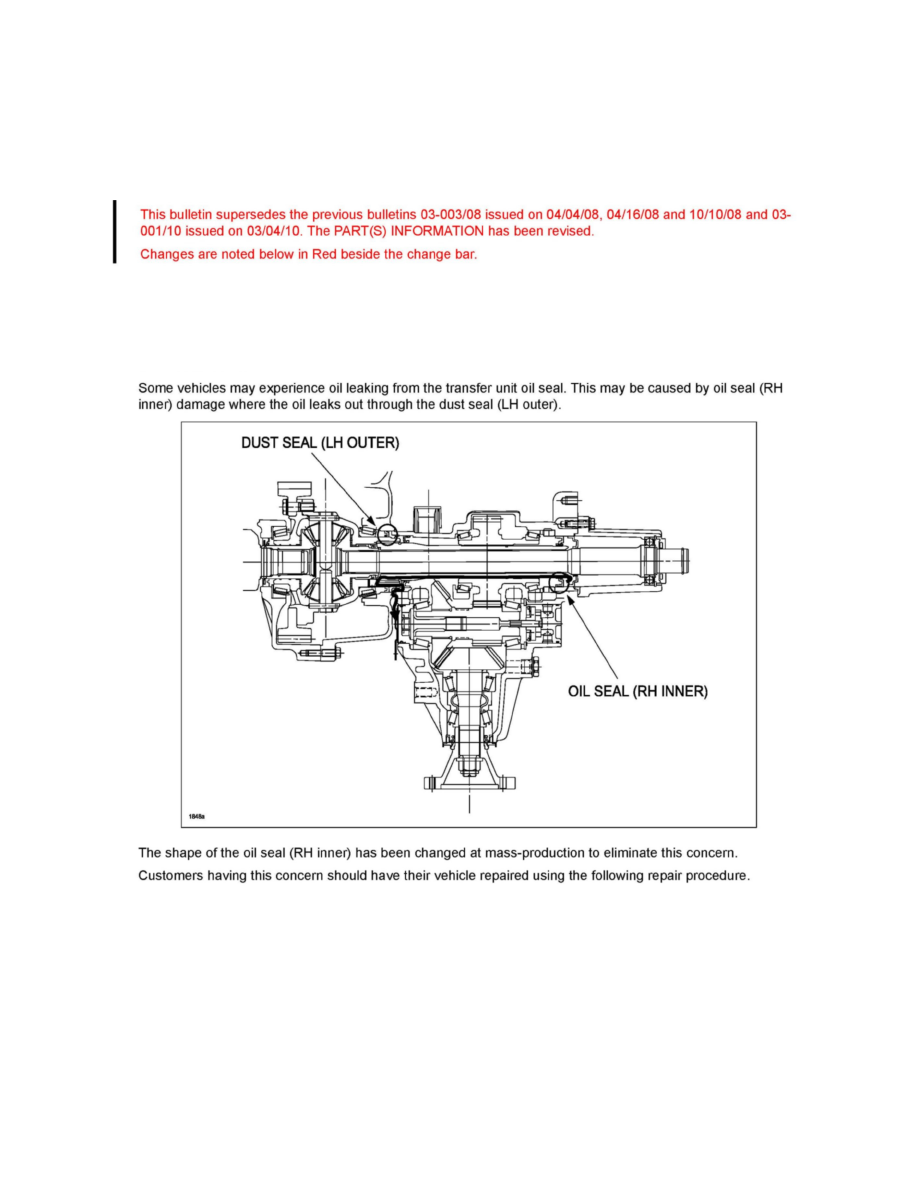 This bulletin supersedes the previous bulletins 03-003/08 issued on 04/04/08, 04/16/08 and 10/10/08 and 03-001/10 issued on 03/04/10. The PART(S) INFORMATION has been revised.

Changes are noted below in Red beside the change bar.

Some vehicles may experience oil leaking from the transfer unit oil seal. This may be caused by oil seal (RH inner) damage where the oil leaks out through the dust seal (LH outer).

DUST SEAL (LH OUTER)

OIL SEAL (RH INNER)

1848a

The shape of the oil seal (RH inner) has been changed at mass-production to eliminate this concern.

Customers having this concern should have their vehicle repaired using the following repair procedure.