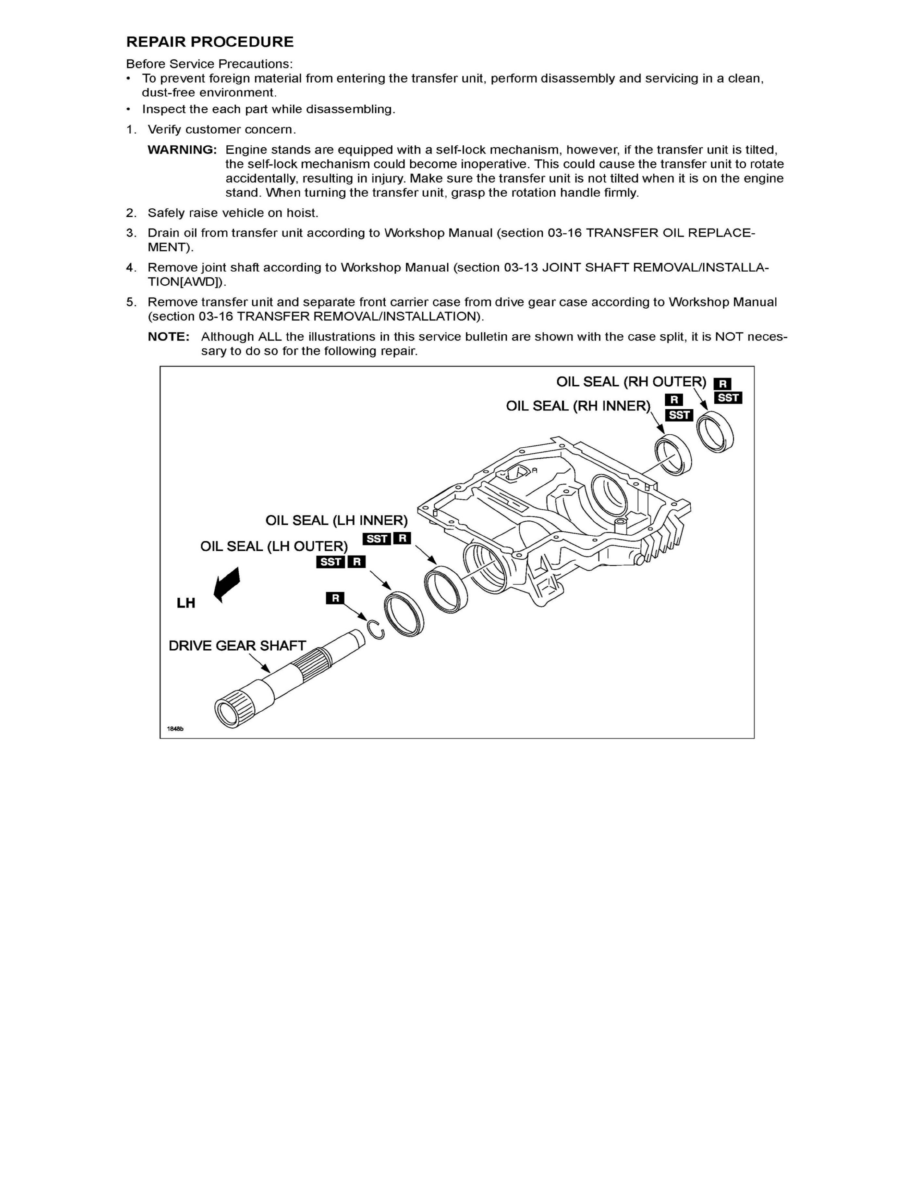 REPAIR PROCEDURE

Before Service Precautions:

• To prevent foreign material from entering the transfer unit, perform disassembly and servicing in a clean, dust-free environment.

• Inspect the each part while disassembling.

1. Verify customer concern.

WARNING: Engine stands are equipped with a self-lock mechanism, however, if the transfer unit is tilted, the self-lock mechanism could become inoperative. This could cause the transfer unit to rotate accidentally, resulting in injury. Make sure the transfer unit is not tilted when it is on the engine stand. When turning the transfer unit, grasp the rotation handle firmly.

2. Safely raise vehicle on hoist.

3. Drain oil from transfer unit according to Workshop Manual (section 03-16 TRANSFER OIL REPLACEMENT).

4. Remove joint shaft according to Workshop Manual (section 03-13 JOINT SHAFT REMOVAL/INSTALLATION[AWD]).

5. Remove transfer unit and separate front carrier case from drive gear case according to Workshop Manual (section 03-16 TRANSFER REMOVAL/INSTALLATION).

NOTE: Although ALL the illustrations in this service bulletin are shown with the case split, it is NOT necessary to do so for the following repair.

OIL SEAL (RH OUTER) R SST
OIL SEAL (RH INNER) R SST
OIL SEAL (LH INNER) SST R
OIL SEAL (LH OUTER) SST R
R
LH
DRIVE GEAR SHAFT
1848b