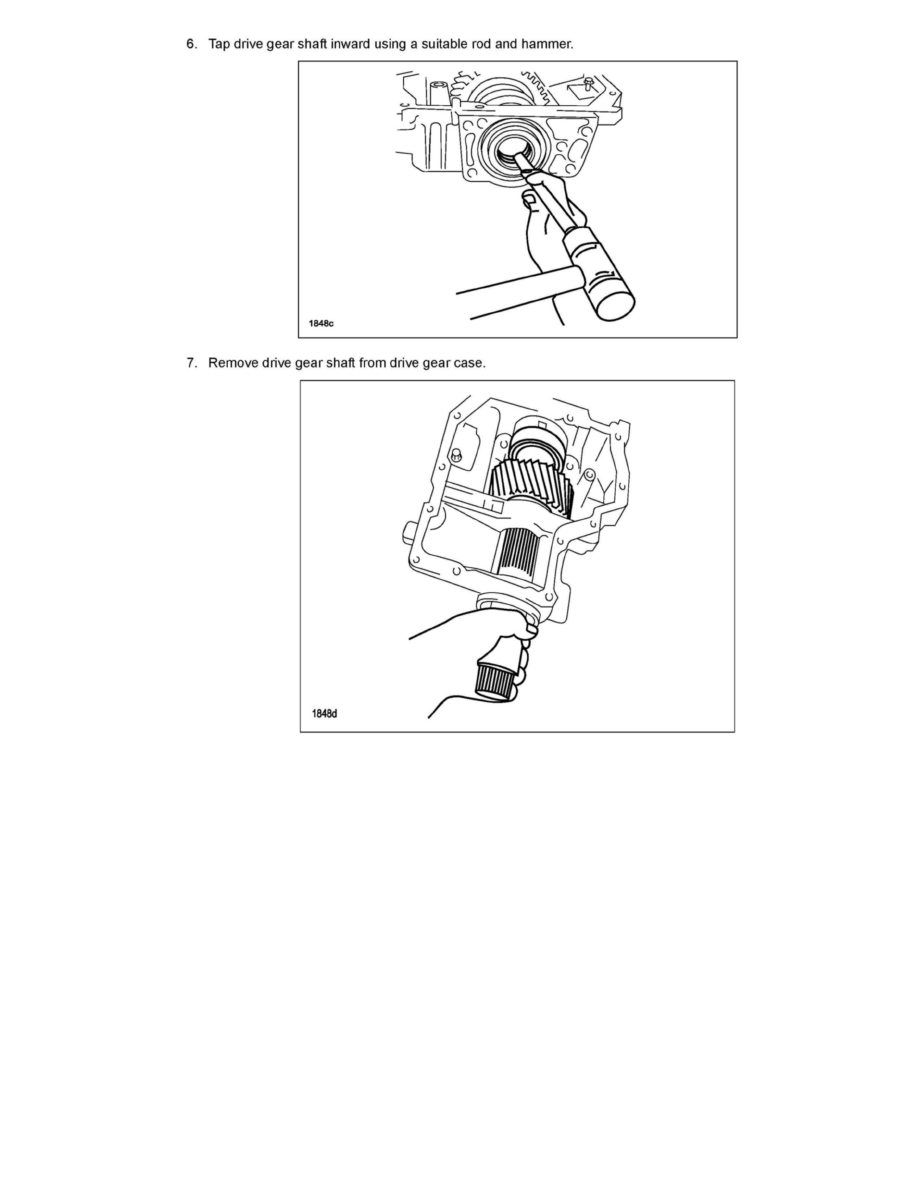 6. Tap drive gear shaft inward using a suitable rod and hammer.

1848c

7. Remove drive gear shaft from drive gear case.

1848d