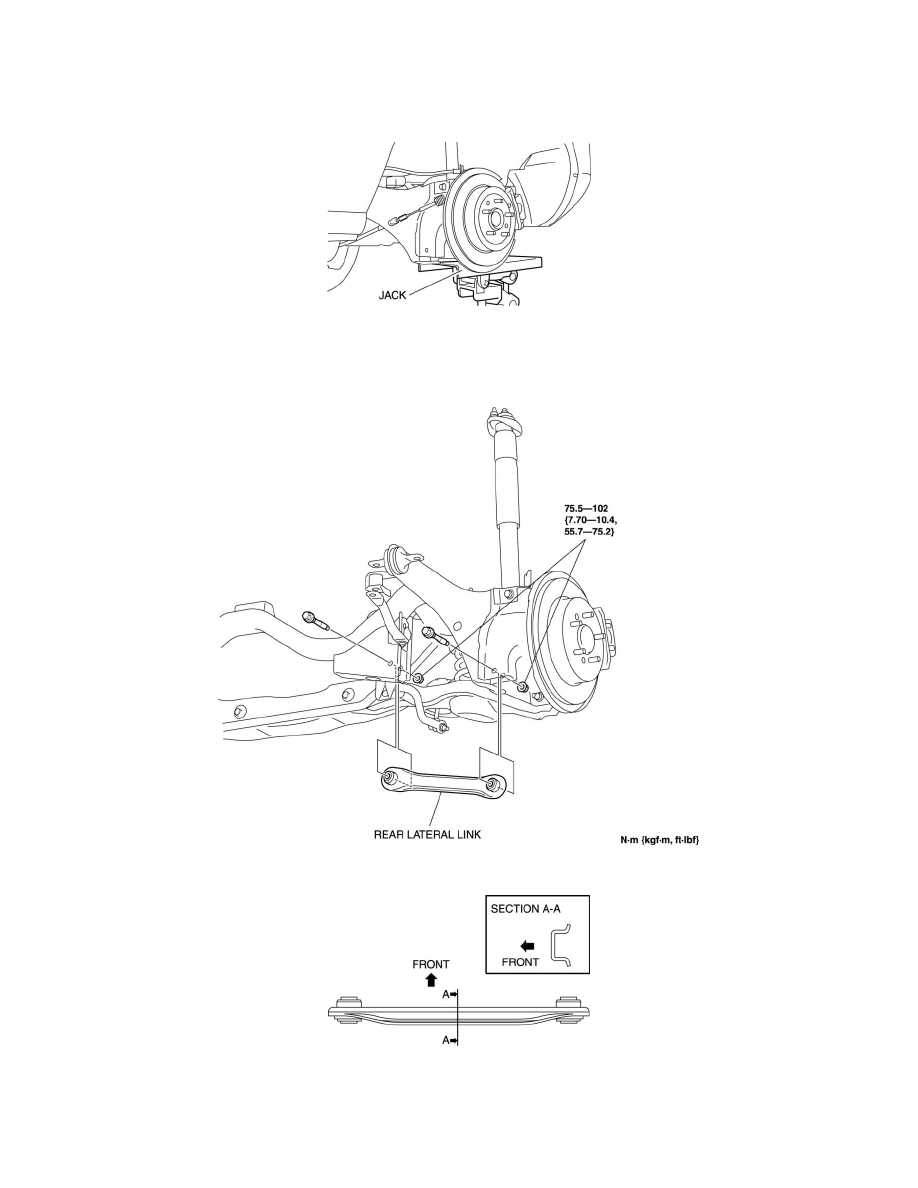 JACK

75.5—102
{7.70—10.4,
55.7—75.2}

REAR LATERAL LINK

N·m {kgf·m, ft·lbf}

SECTION A-A

FRONT

FRONT

A

A