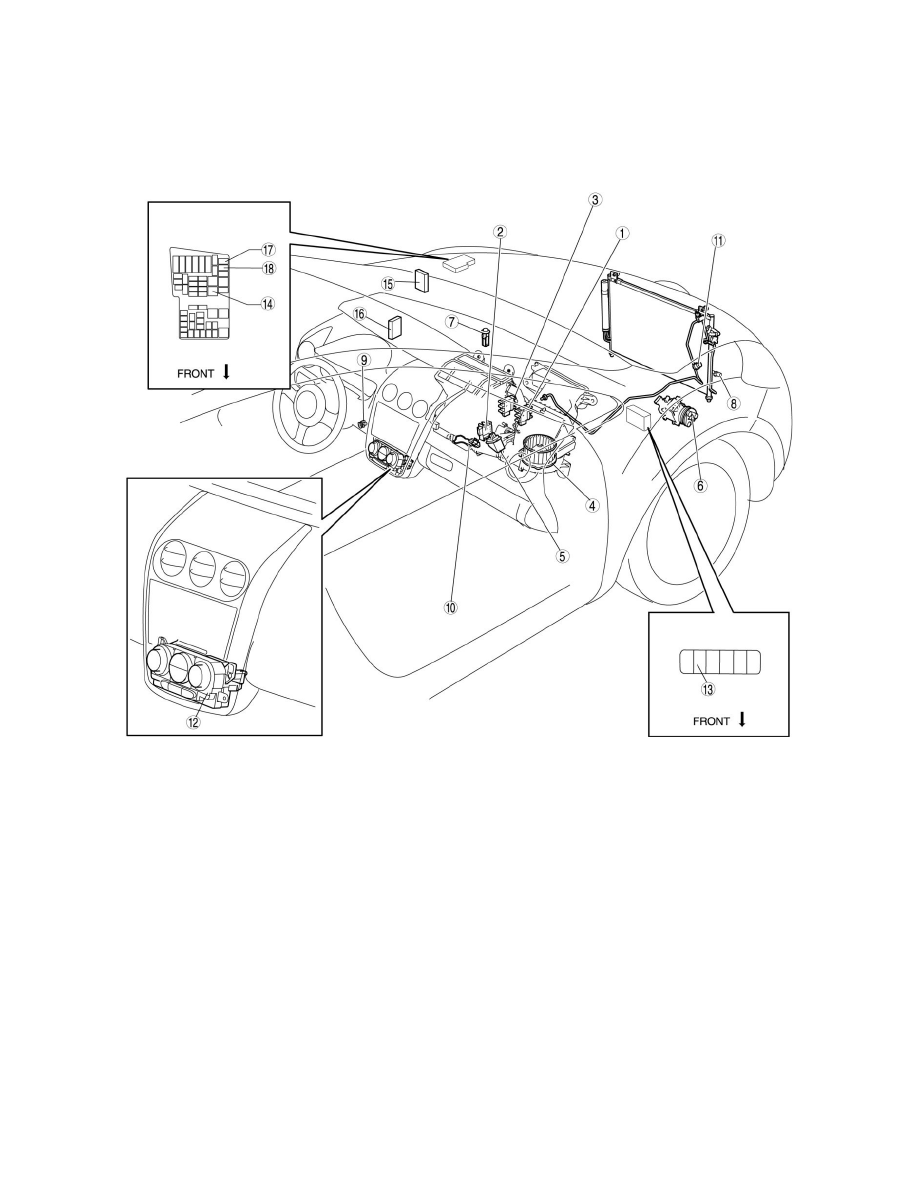 17
18
14
FRONT
15
16
7
9
2
3
1
11
8
6
4
5
10
12
13
FRONT