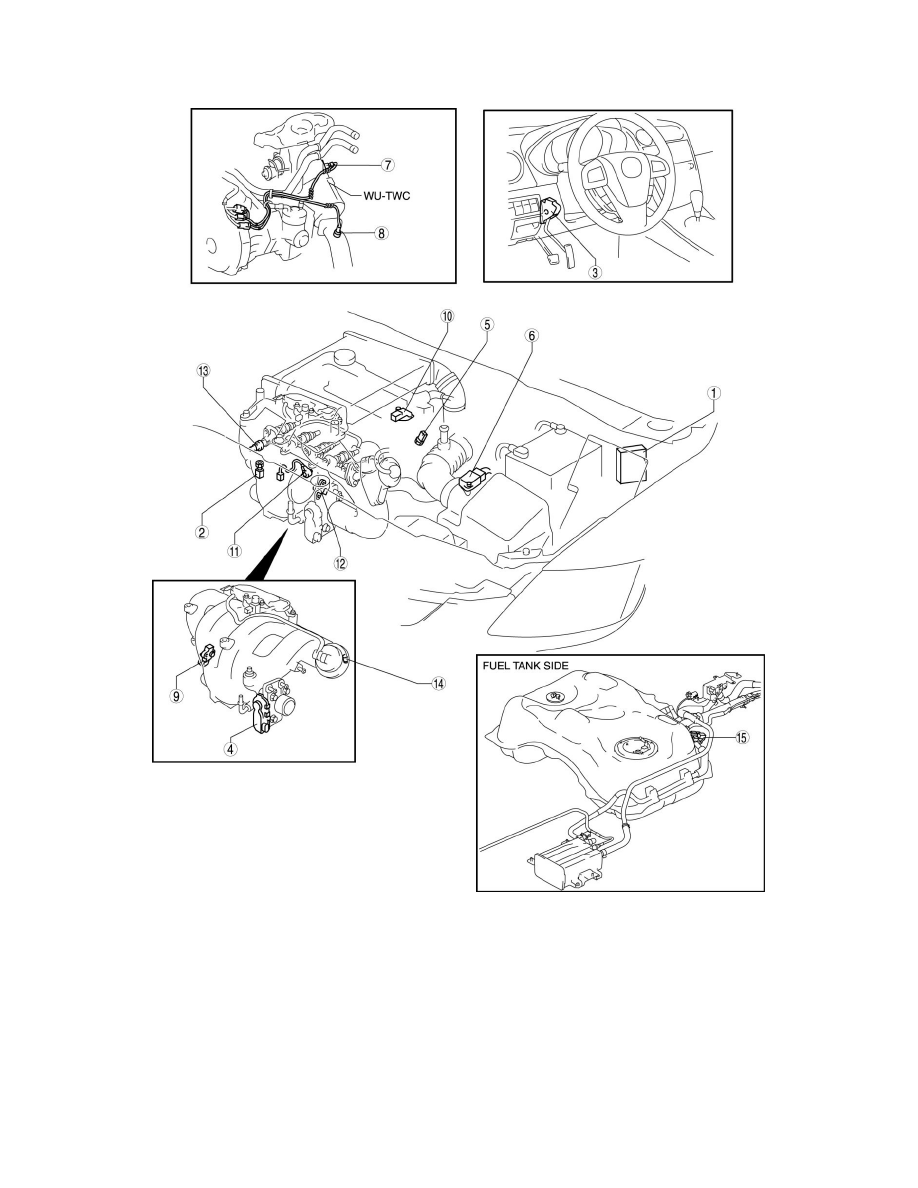 7
WU-TWC
8
3
10
5
6
13
1
2
11
12
9
14
4
FUEL TANK SIDE
15