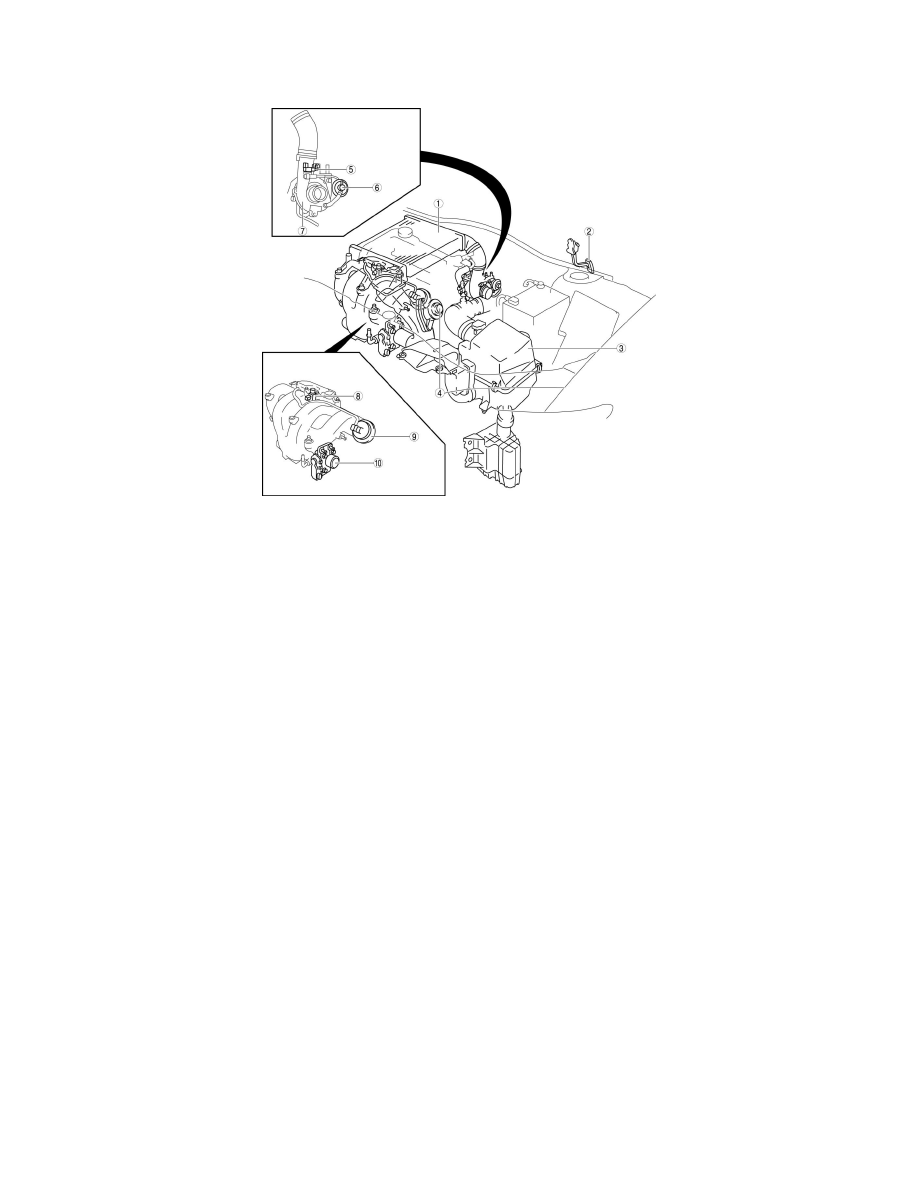 5
6
7
1
2
3
4
8
9
10