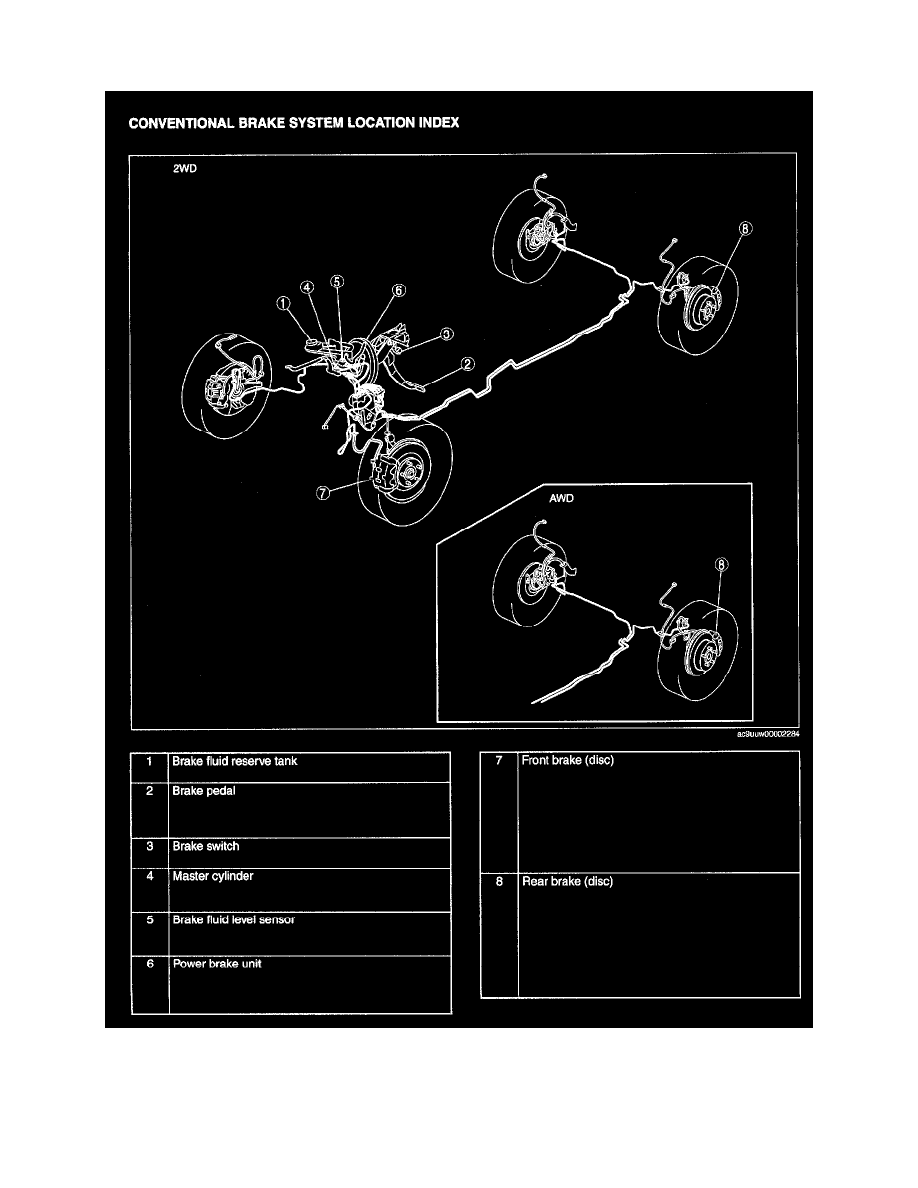 CONVENTIONAL BRAKE SYSTEM LOCATION INDEX

2WD

①
④
⑤
⑥
③
②
⑦
⑧

AWD

⑧

ac9uuw00002284

| 1 | Brake fluid reserve tank |
|---|---|
| 2 | Brake pedal |
| 3 | Brake switch |
| 4 | Master cylinder |
| 5 | Brake fluid level sensor |
| 6 | Power brake unit |

| 7 | Front brake (disc) |
|---|---|
| 8 | Rear brake (disc) |