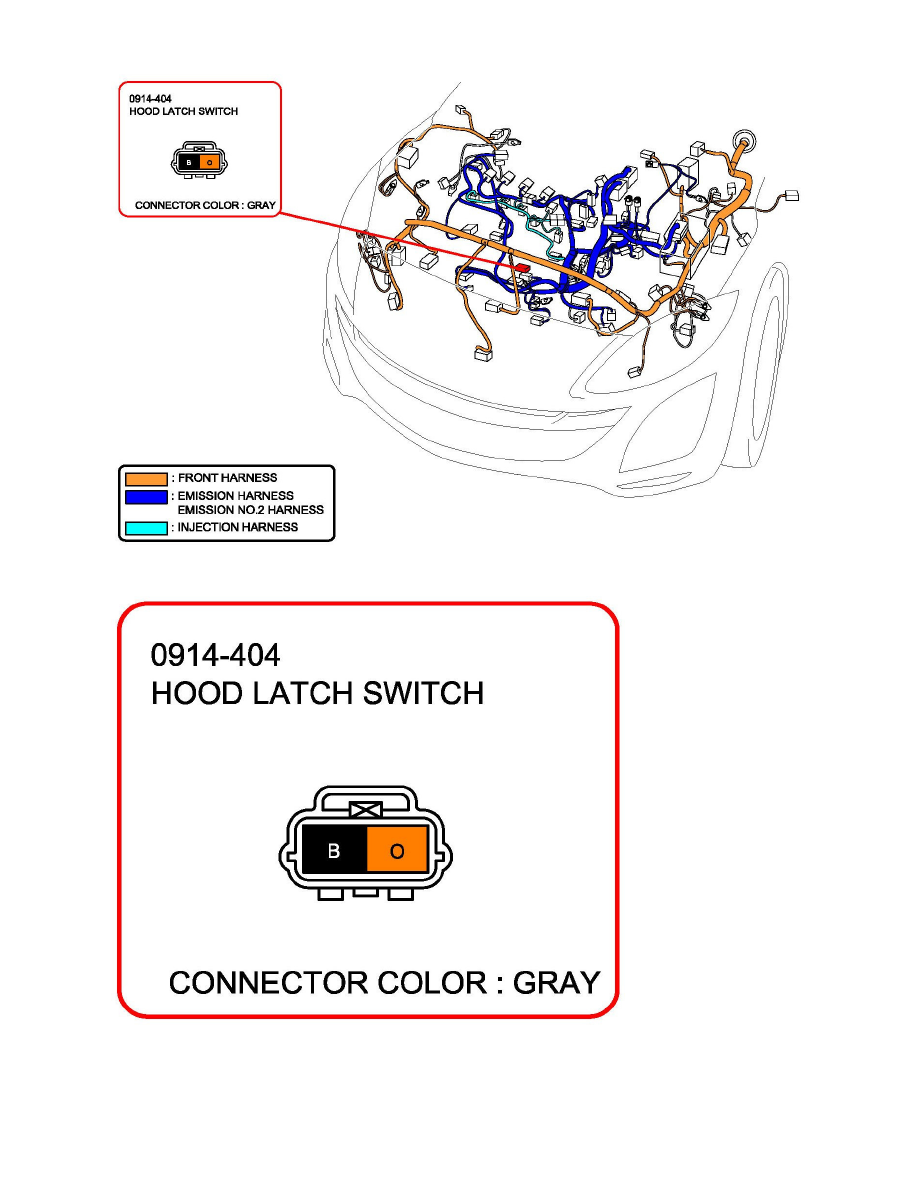 0914-404
HOOD LATCH SWITCH

B O

CONNECTOR COLOR : GRAY

: FRONT HARNESS
: EMISSION HARNESS
EMISSION NO.2 HARNESS
: INJECTION HARNESS

0914-404
HOOD LATCH SWITCH

B O

CONNECTOR COLOR : GRAY