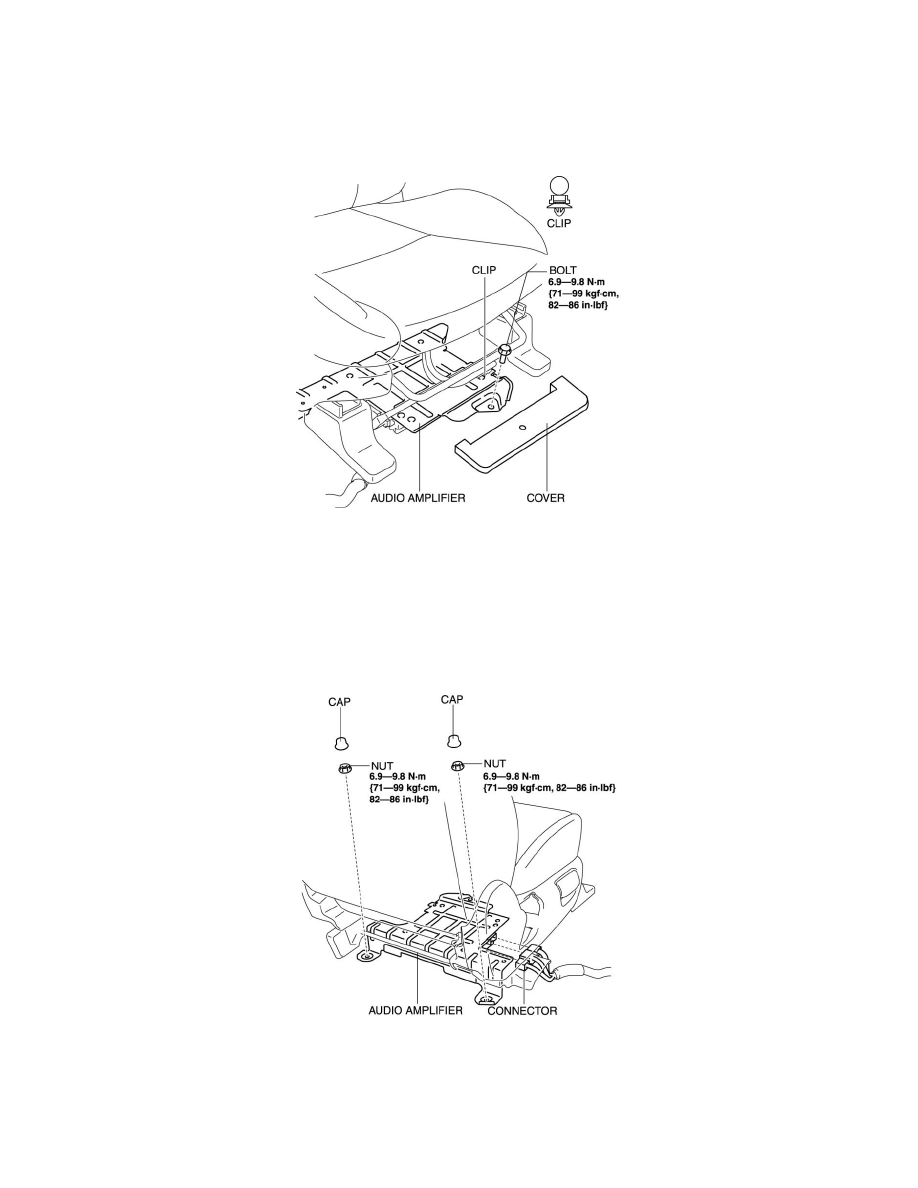 CLIP

CLIP

BOLT
6.9—9.8 N·m
{71—99 kgf·cm,
82—86 in·lbf}

AUDIO AMPLIFIER

COVER

CAP

CAP

NUT
6.9—9.8 N·m
{71—99 kgf·cm,
82—86 in·lbf}

NUT
6.9—9.8 N·m
{71—99 kgf·cm, 82—86 in·lbf}

AUDIO AMPLIFIER

CONNECTOR