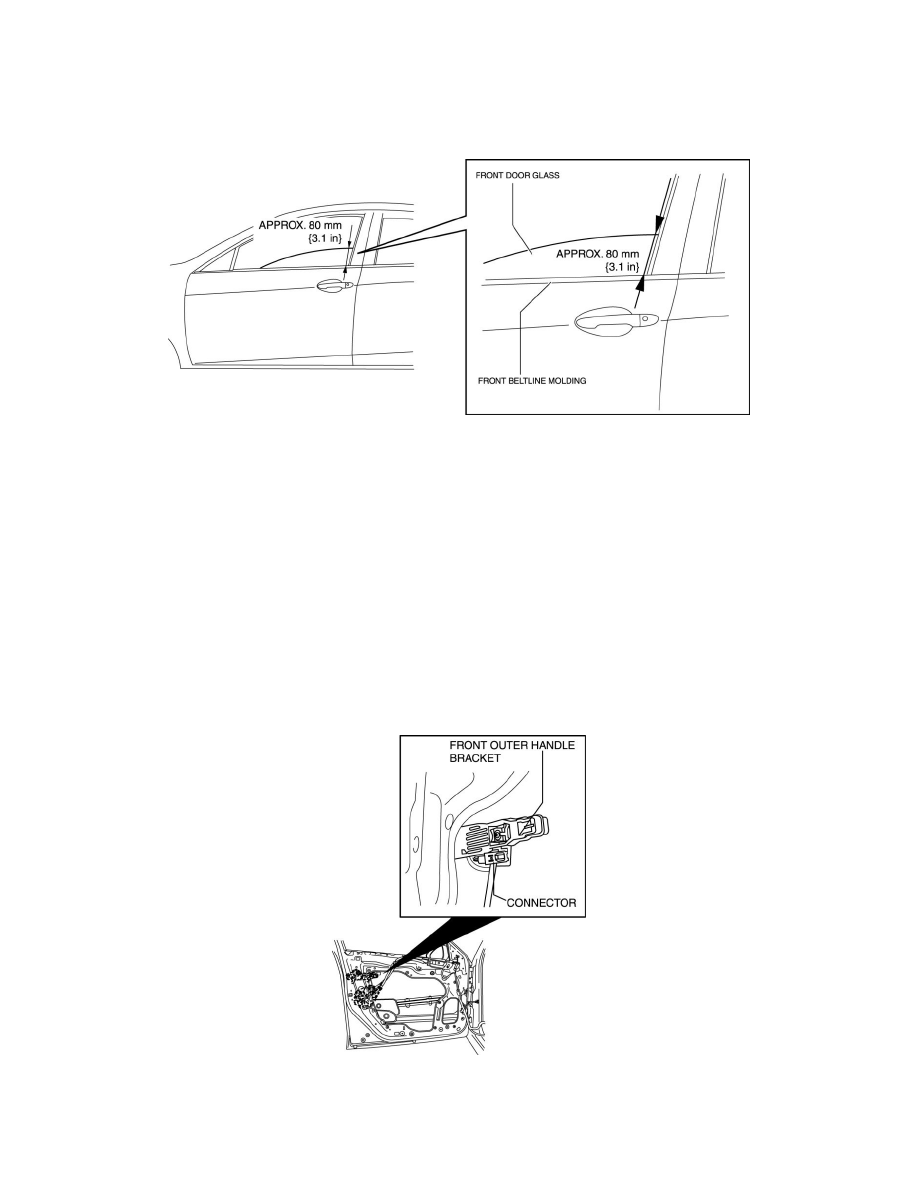 APPROX. 80 mm {3.1 in}

FRONT DOOR GLASS

APPROX. 80 mm {3.1 in}

FRONT BELTLINE MOLDING

FRONT OUTER HANDLE BRACKET

CONNECTOR