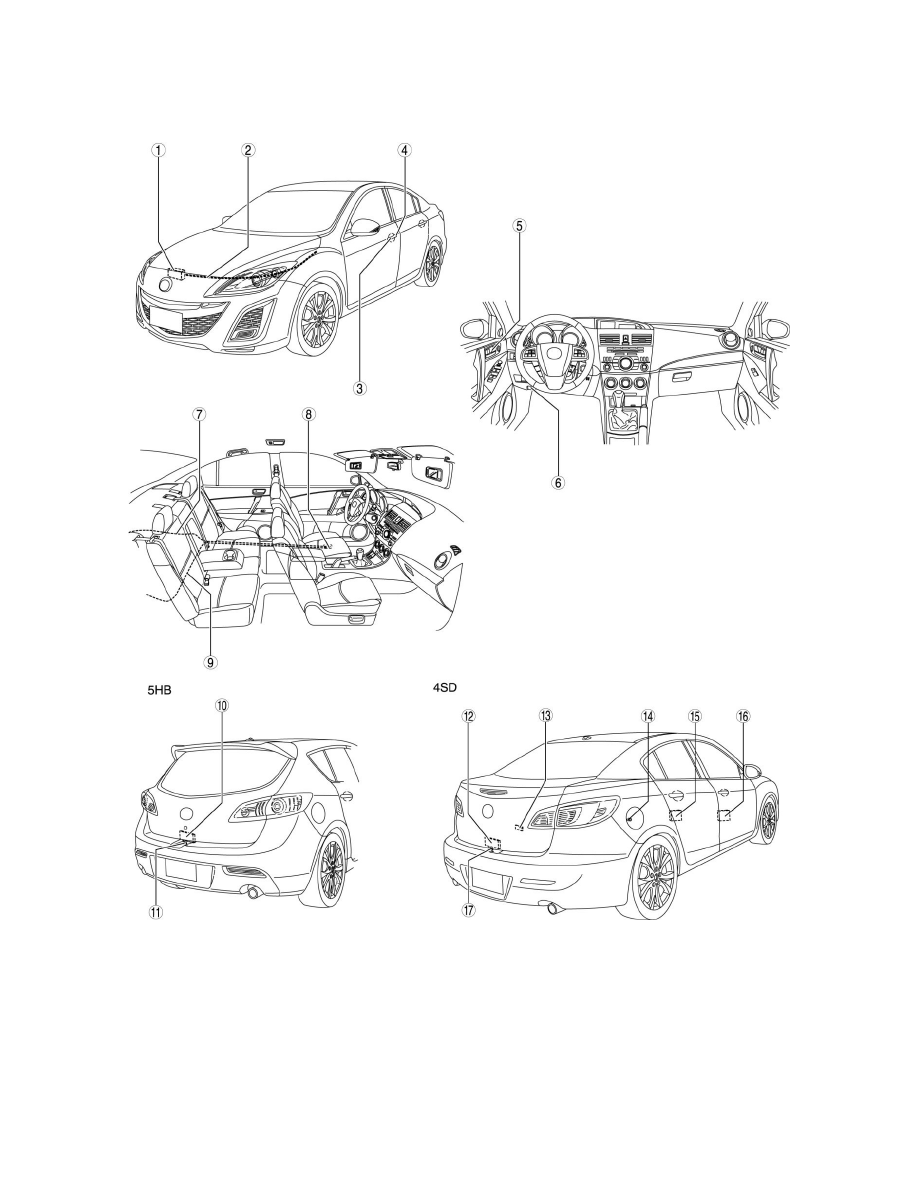 ①
②
④
③
⑤
⑥
⑦
⑧
⑨
5HB
⑩
⑪
4SD
⑫
⑬
⑭
⑮
⑯
⑰