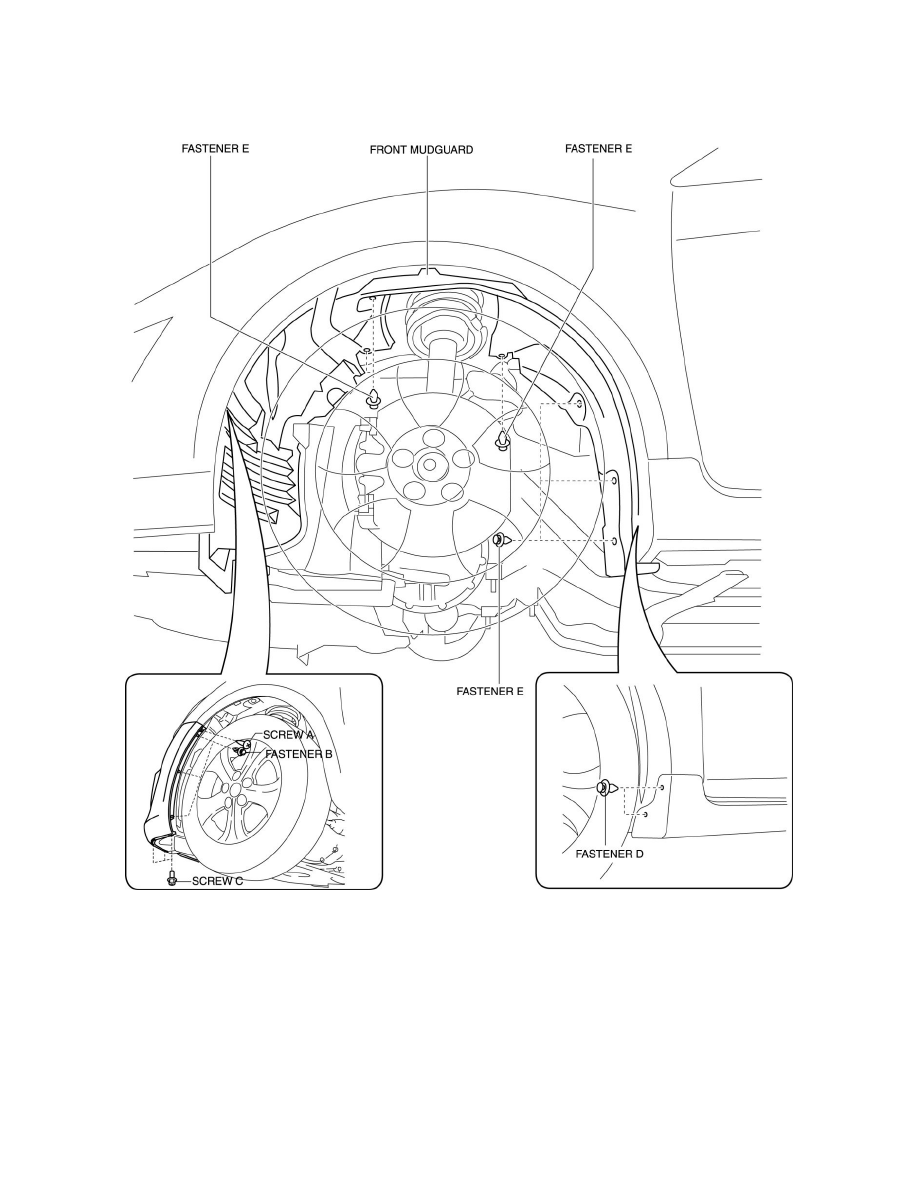 FASTENER E

FRONT MUDGUARD

FASTENER E

FASTENER E

SCREW A

FASTENER B

SCREW C

FASTENER D