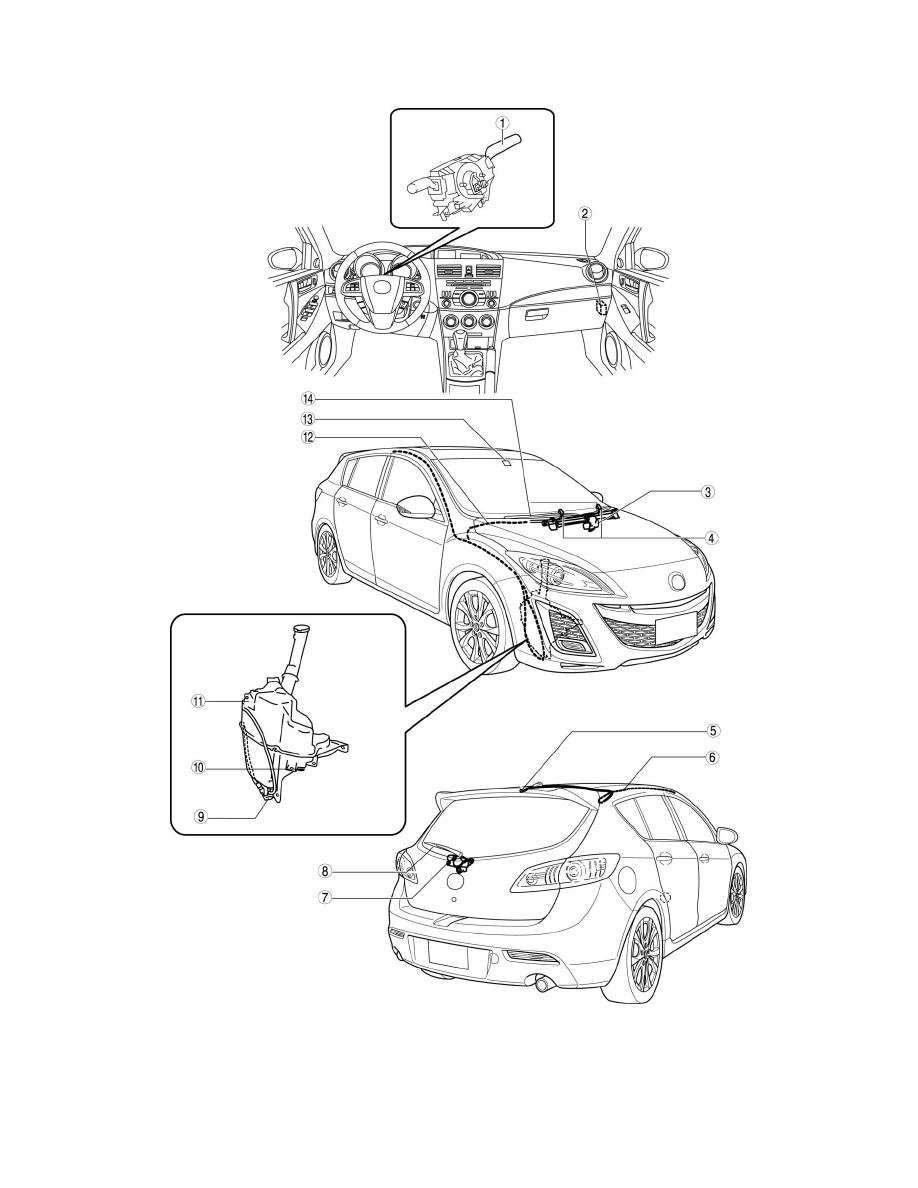 1
2
14
13
12
3
4
11
10
9
5
6
8
7