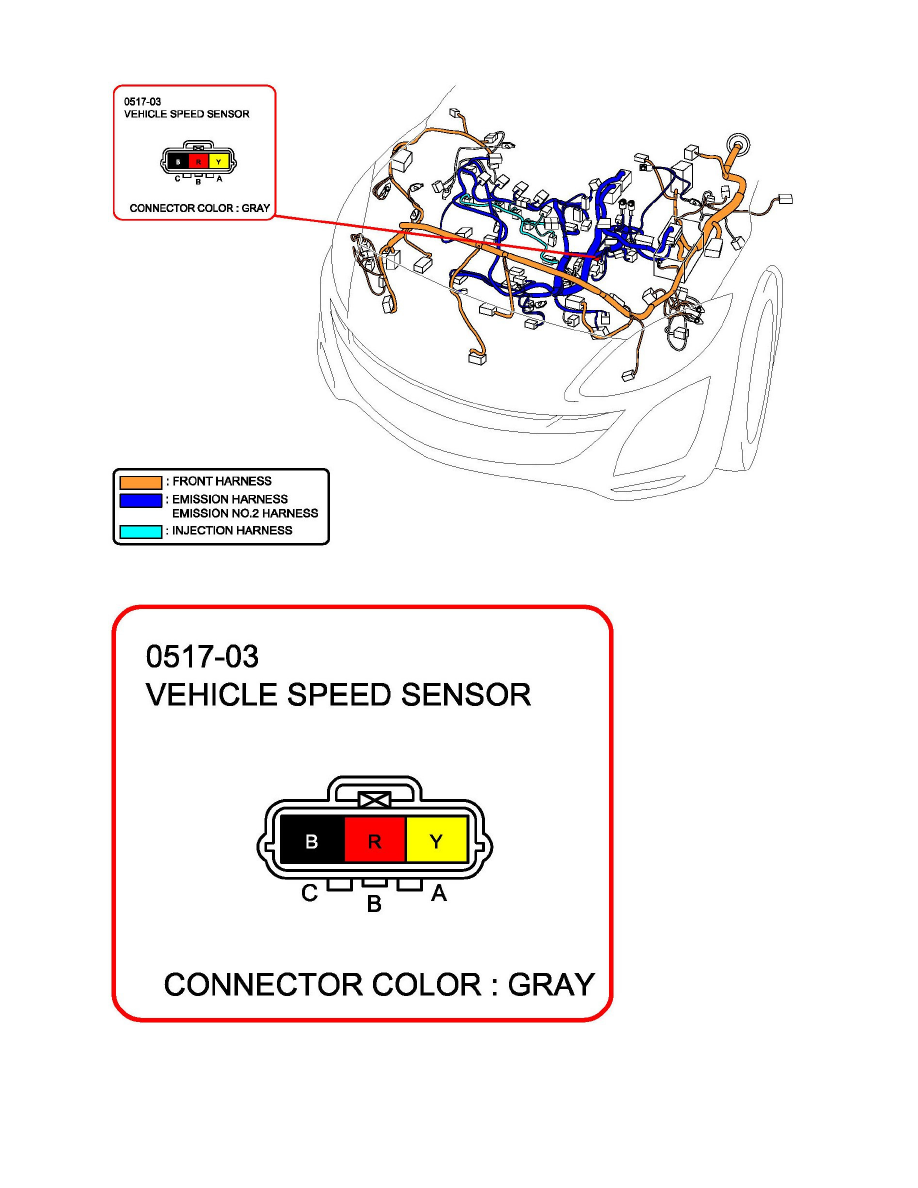 0517-03
VEHICLE SPEED SENSOR

B R Y
C B A

CONNECTOR COLOR : GRAY

: FRONT HARNESS
: EMISSION HARNESS
EMISSION NO.2 HARNESS
: INJECTION HARNESS

0517-03
VEHICLE SPEED SENSOR

B R Y
C B A

CONNECTOR COLOR : GRAY