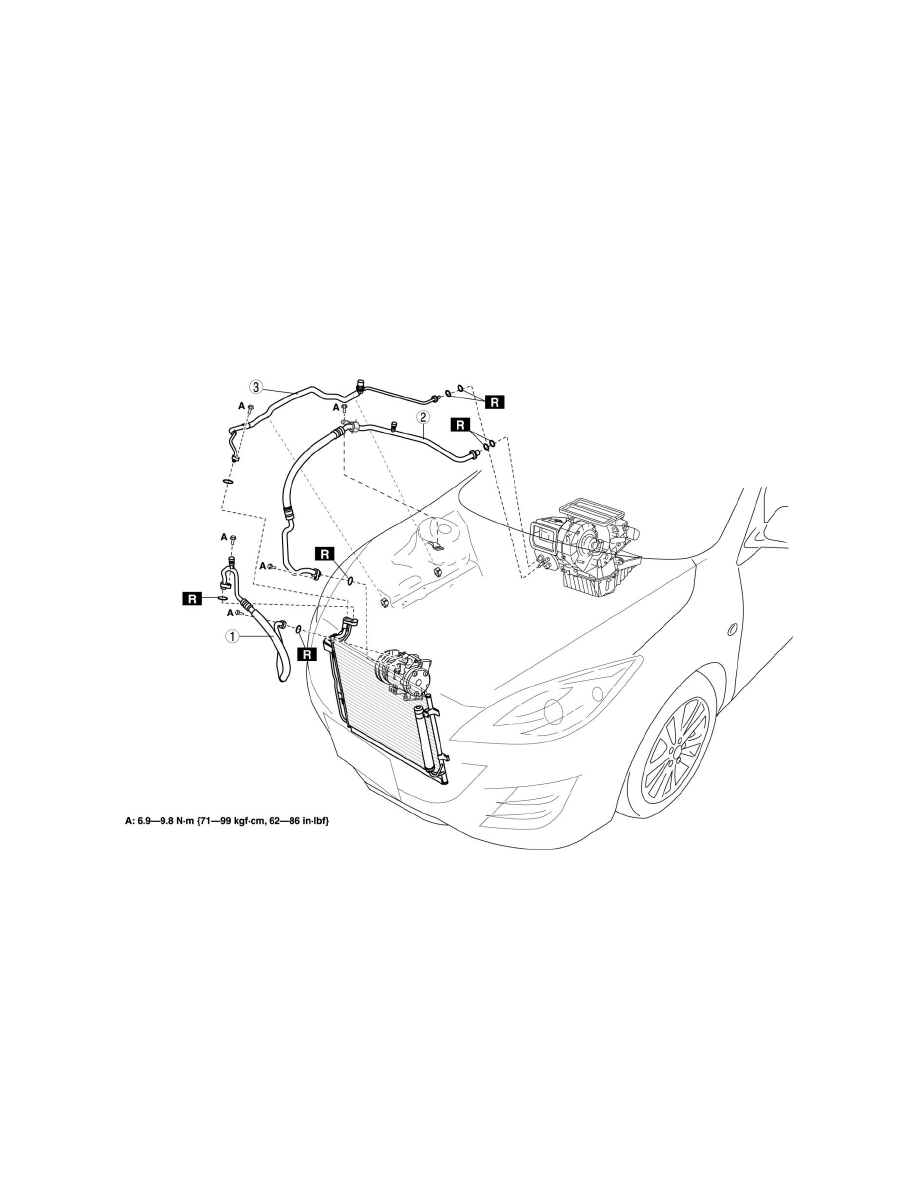 3
A
A
R
2
R
A
A
R
R
A
1
R

A: 6.9—9.8 N·m {71—99 kgf·cm, 62—86 in·lbf}