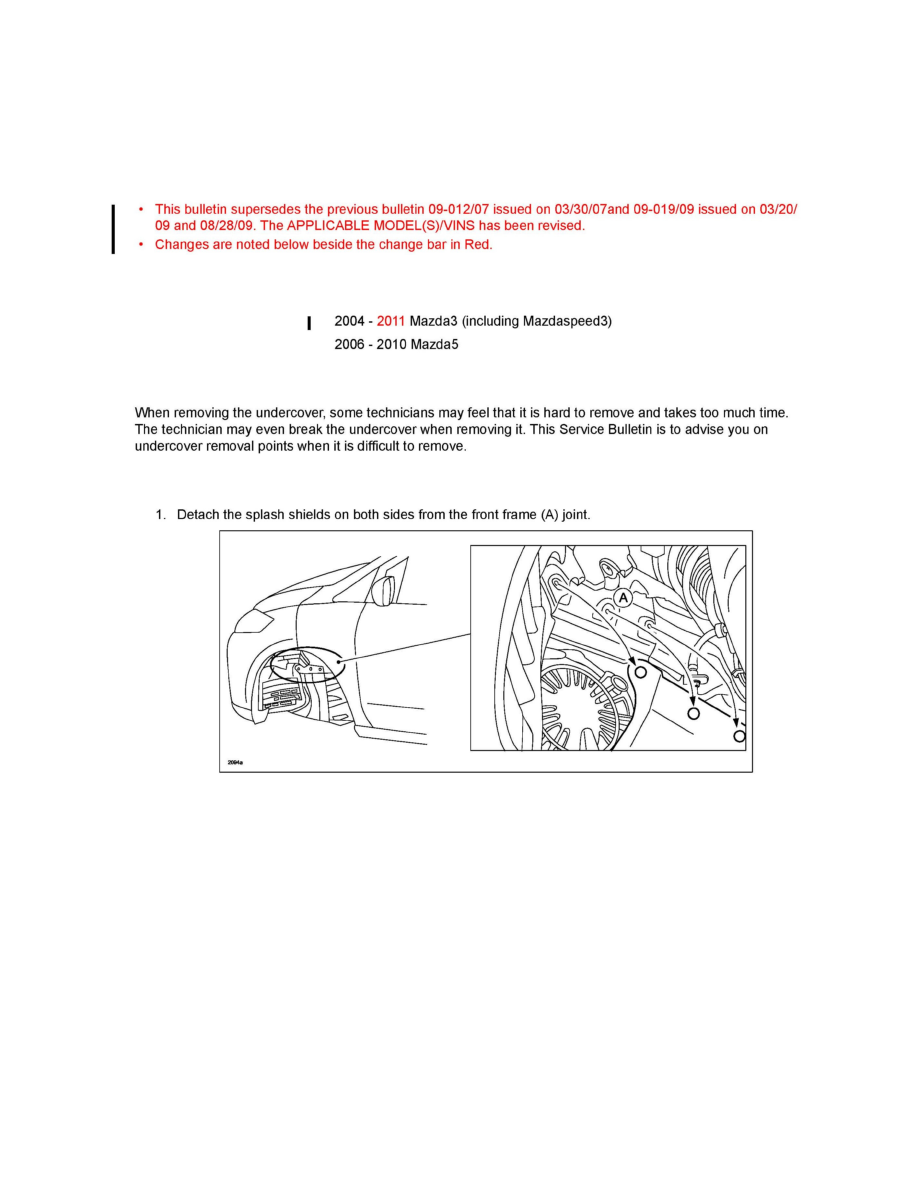 • This bulletin supersedes the previous bulletin 09-012/07 issued on 03/30/07and 09-019/09 issued on 03/20/09 and 08/28/09. The APPLICABLE MODEL(S)/VINS has been revised.
• Changes are noted below beside the change bar in Red.

2004 - 2011 Mazda3 (including Mazdaspeed3)
2006 - 2010 Mazda5

When removing the undercover, some technicians may feel that it is hard to remove and takes too much time. The technician may even break the undercover when removing it. This Service Bulletin is to advise you on undercover removal points when it is difficult to remove.

1. Detach the splash shields on both sides from the front frame (A) joint.

A

2094a