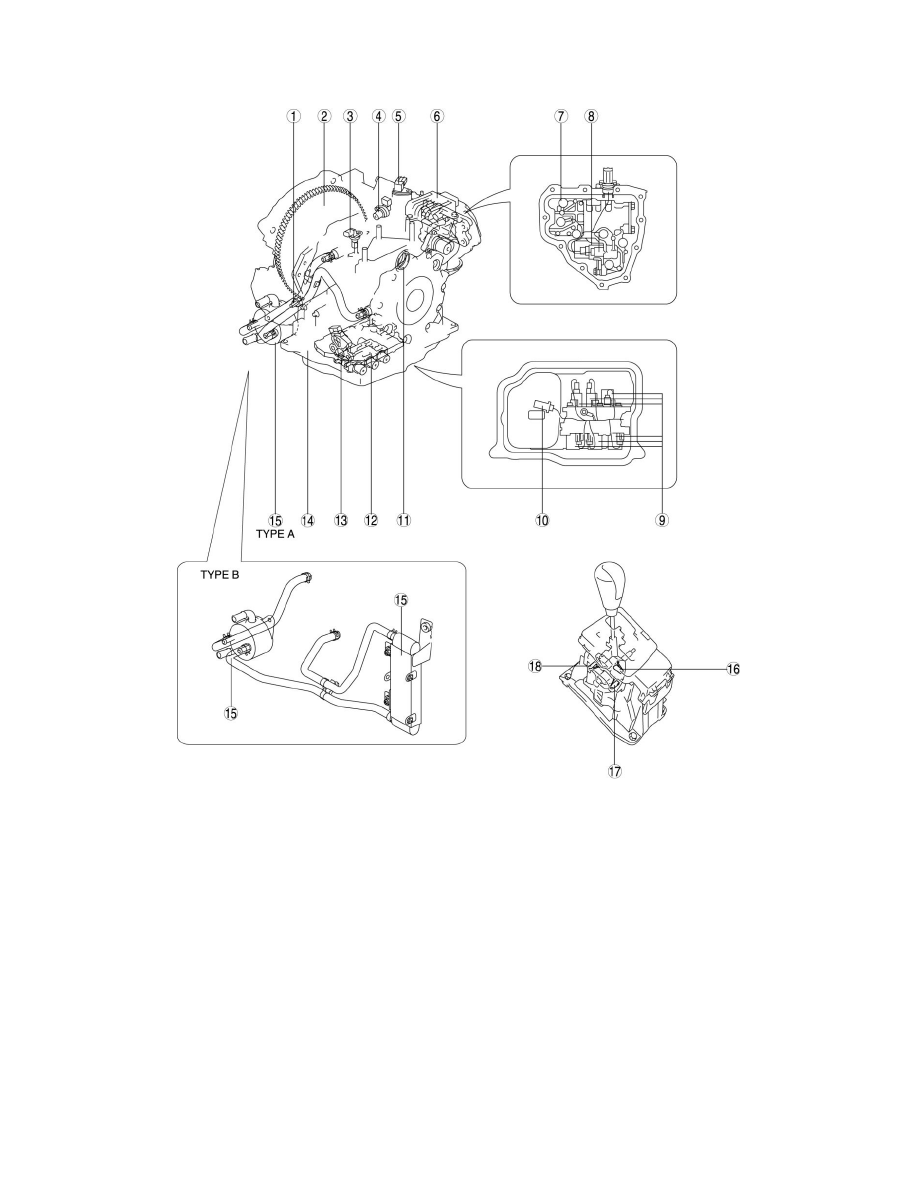 1 2 3 4 5 6 7 8

15 14 13 12 11 10 9
TYPE A

TYPE B
15
15

18 16
17