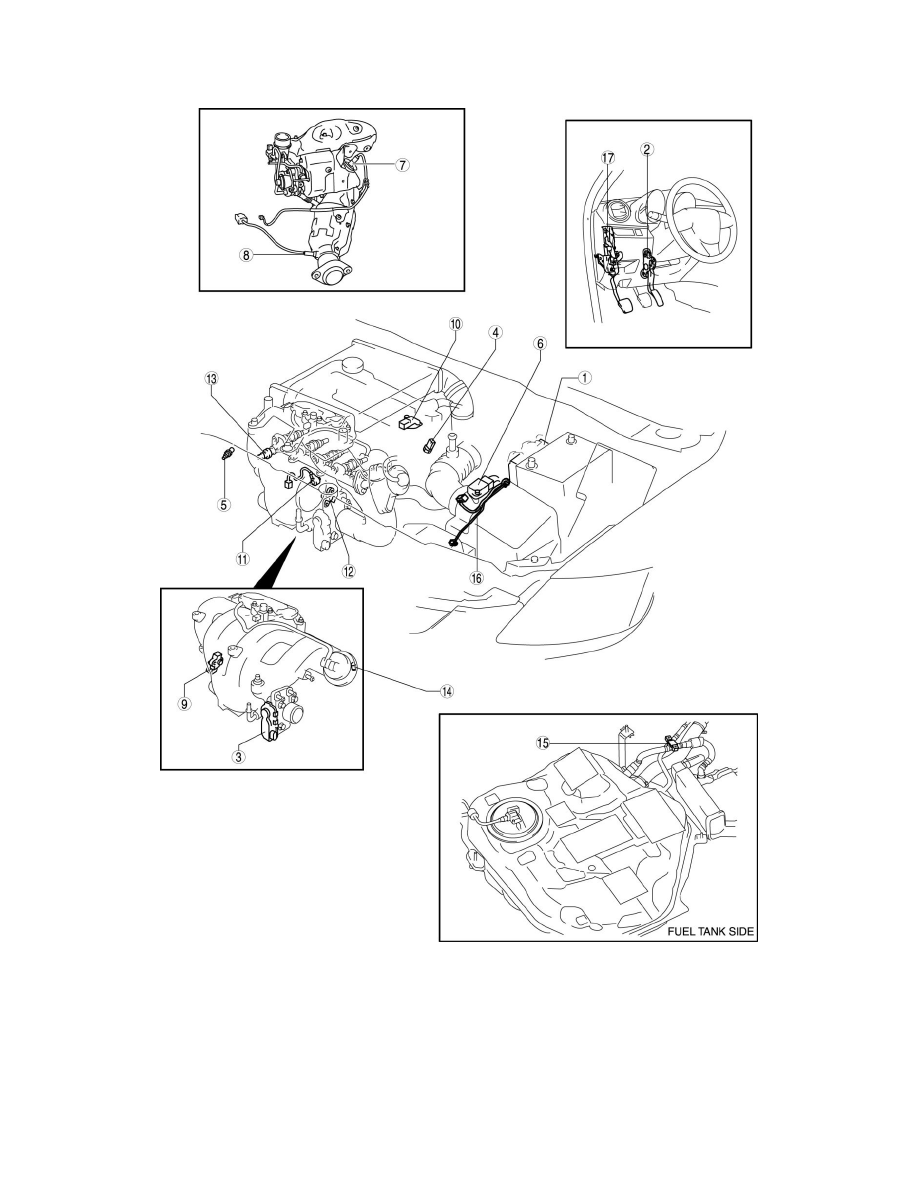 7
8
17
2
10
4
6
1
13
5
11
12
16
9
14
3
15
FUEL TANK SIDE