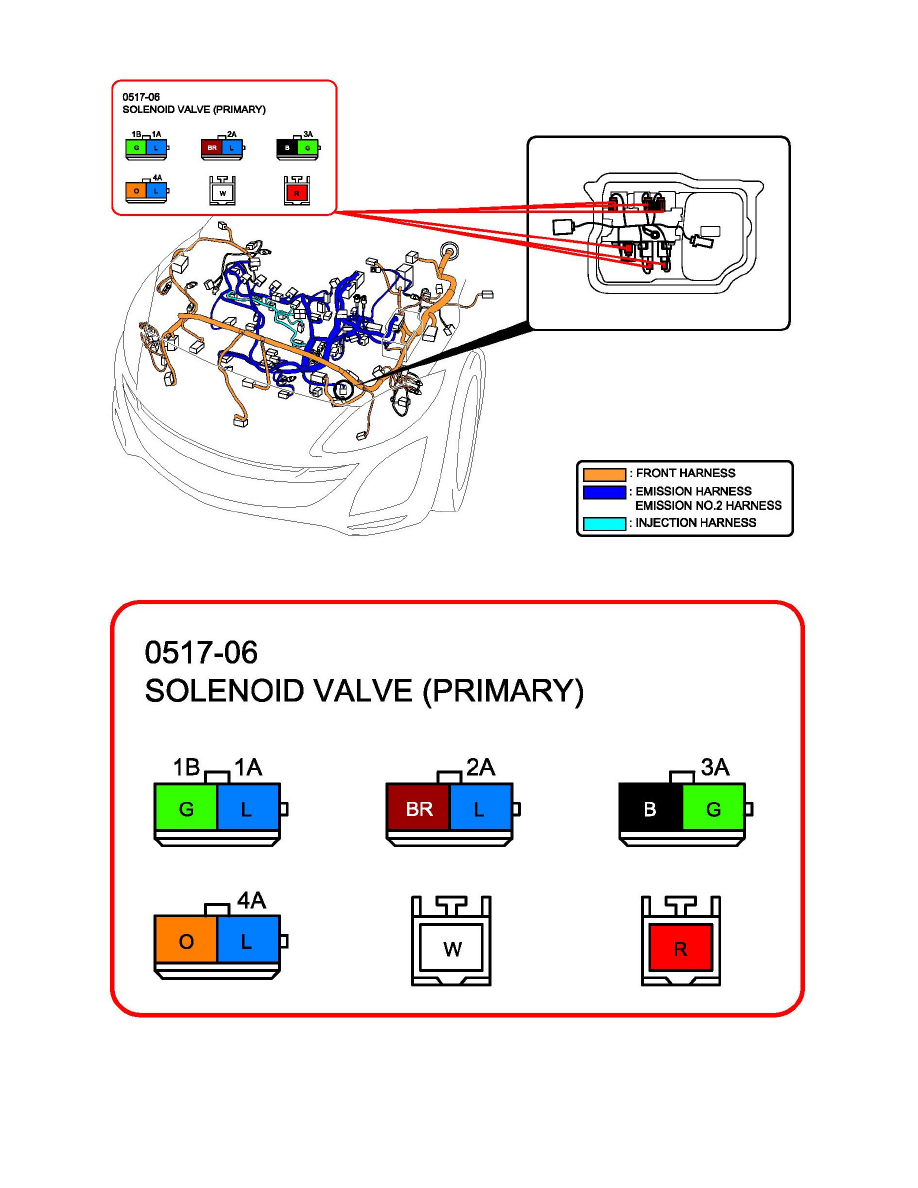 0517-06
SOLENOID VALVE (PRIMARY)

1B 1A
G L

2A
BR L

3A
B G

4A
O L

W

R

: FRONT HARNESS
: EMISSION HARNESS
EMISSION NO.2 HARNESS
: INJECTION HARNESS

0517-06
SOLENOID VALVE (PRIMARY)

1B 1A
G L

2A
BR L

3A
B G

4A
O L

W

R