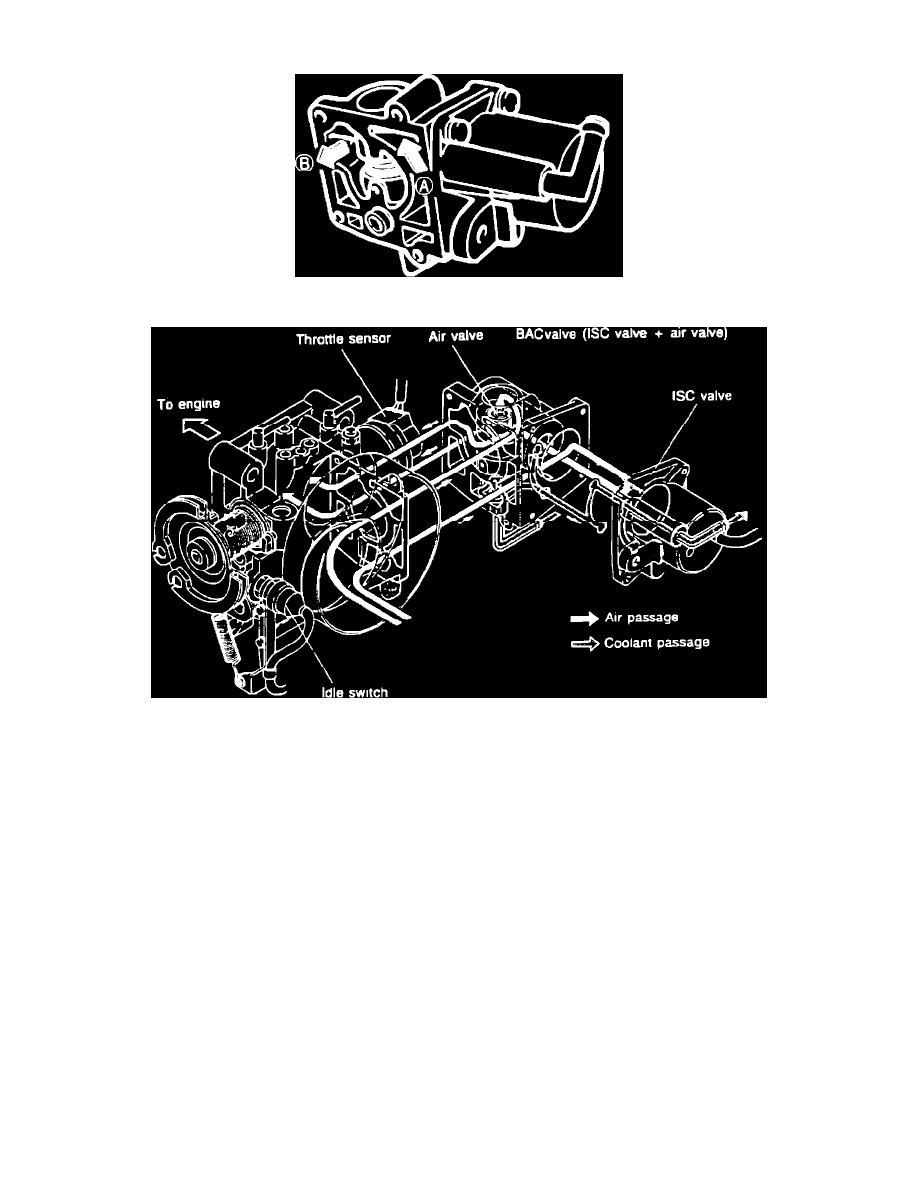 B
A

Throttle sensor
Air valve
BACvalve (ISC valve + air valve)
To engine
ISC valve
Air passage
Coolant passage
Idle switch