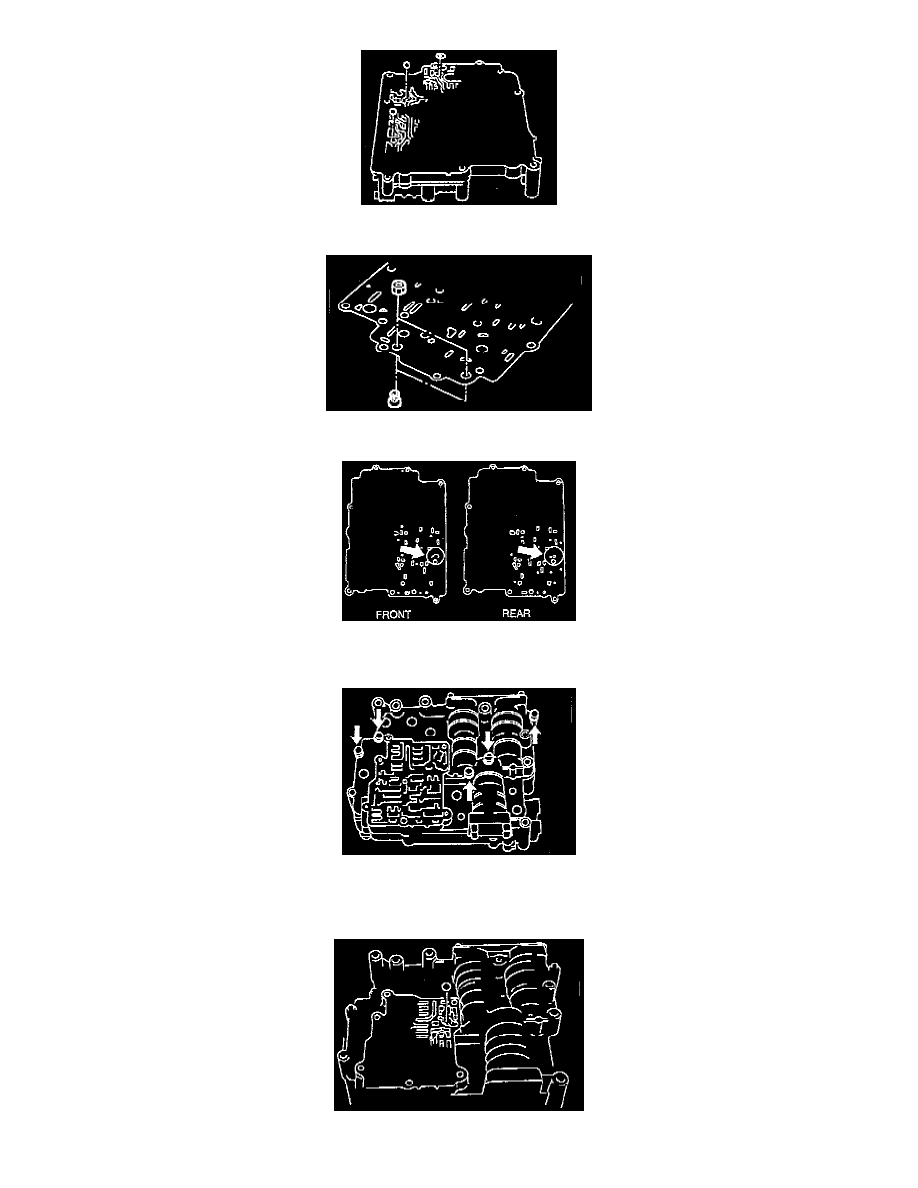 FRONT

REAR